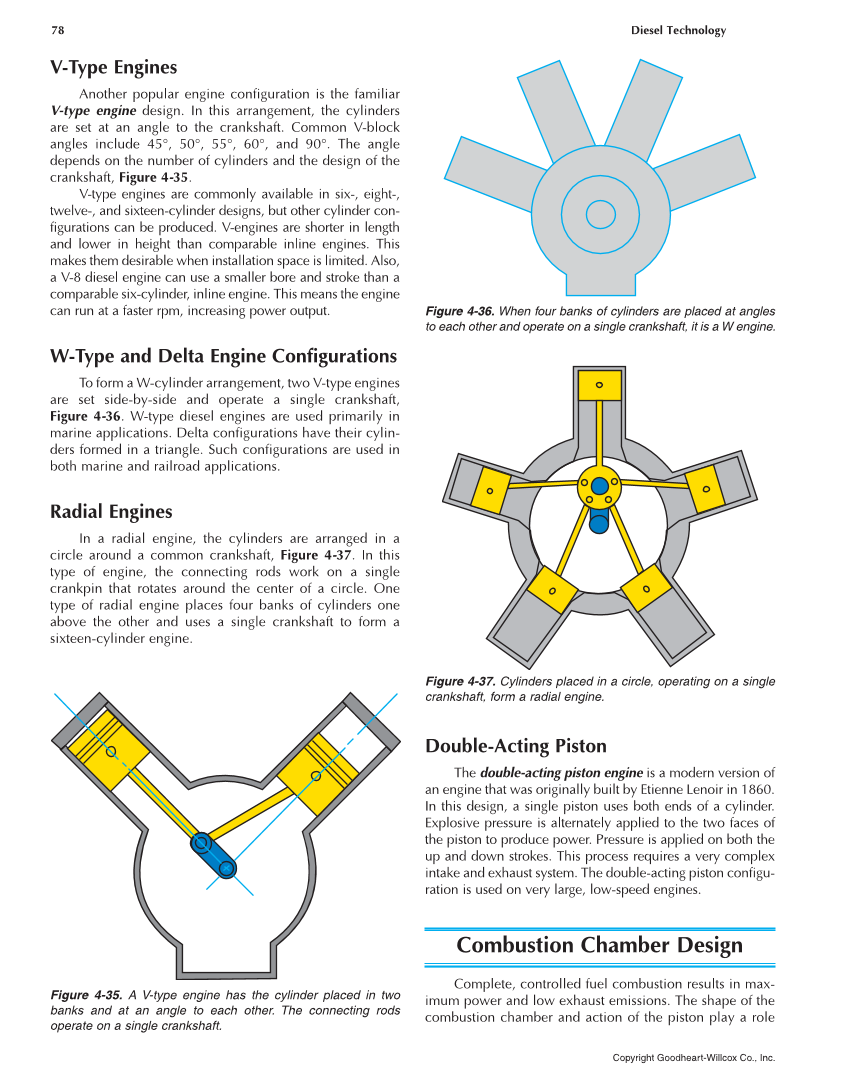 78 Diesel Technology

V-Type Engines

Another popular engine configuration is the familiar V-type engine design. In this arrangement, the cylinders are set at an angle to the crankshaft. Common V-block angles include 45°, 50°, 55°, 60°, and 90°. The angle depends on the number of cylinders and the design of the crankshaft, Figure 4-35.

V-type engines are commonly available in six-, eight-, twelve-, and sixteen-cylinder designs, but other cylinder configurations can be produced. V-engines are shorter in length and lower in height than comparable inline engines. This makes them desirable when installation space is limited. Also, a V-8 diesel engine can use a smaller bore and stroke than a comparable six-cylinder, inline engine. This means the engine can run at a faster rpm, increasing power output.

W-Type and Delta Engine Configurations

To form a W-cylinder arrangement, two V-type engines are set side-by-side and operate a single crankshaft, Figure 4-36. W-type diesel engines are used primarily in marine applications. Delta configurations have their cylinders formed in a triangle. Such configurations are used in both marine and railroad applications.

Radial Engines

In a radial engine, the cylinders are arranged in a circle around a common crankshaft, Figure 4-37. In this type of engine, the connecting rods work on a single crankpin that rotates around the center of a circle. One type of radial engine places four banks of cylinders one above the other and uses a single crankshaft to form a sixteen-cylinder engine.

Figure 4-35. A V-type engine has the cylinder placed in two banks and at an angle to each other. The connecting rods operate on a single crankshaft.

Figure 4-36. When four banks of cylinders are placed at angles to each other and operate on a single crankshaft, it is a W engine.

Figure 4-37. Cylinders placed in a circle, operating on a single crankshaft, form a radial engine.

Double-Acting Piston

The double-acting piston engine is a modern version of an engine that was originally built by Etienne Lenoir in 1860. In this design, a single piston uses both ends of a cylinder. Explosive pressure is alternately applied to the two faces of the piston to produce power. Pressure is applied on both the up and down strokes. This process requires a very complex intake and exhaust system. The double-acting piston configuration is used on very large, low-speed engines.

Combustion Chamber Design

Complete, controlled fuel combustion results in maximum power and low exhaust emissions. The shape of the combustion chamber and action of the piston play a role

Copyright Goodheart-Willcox Co., Inc.