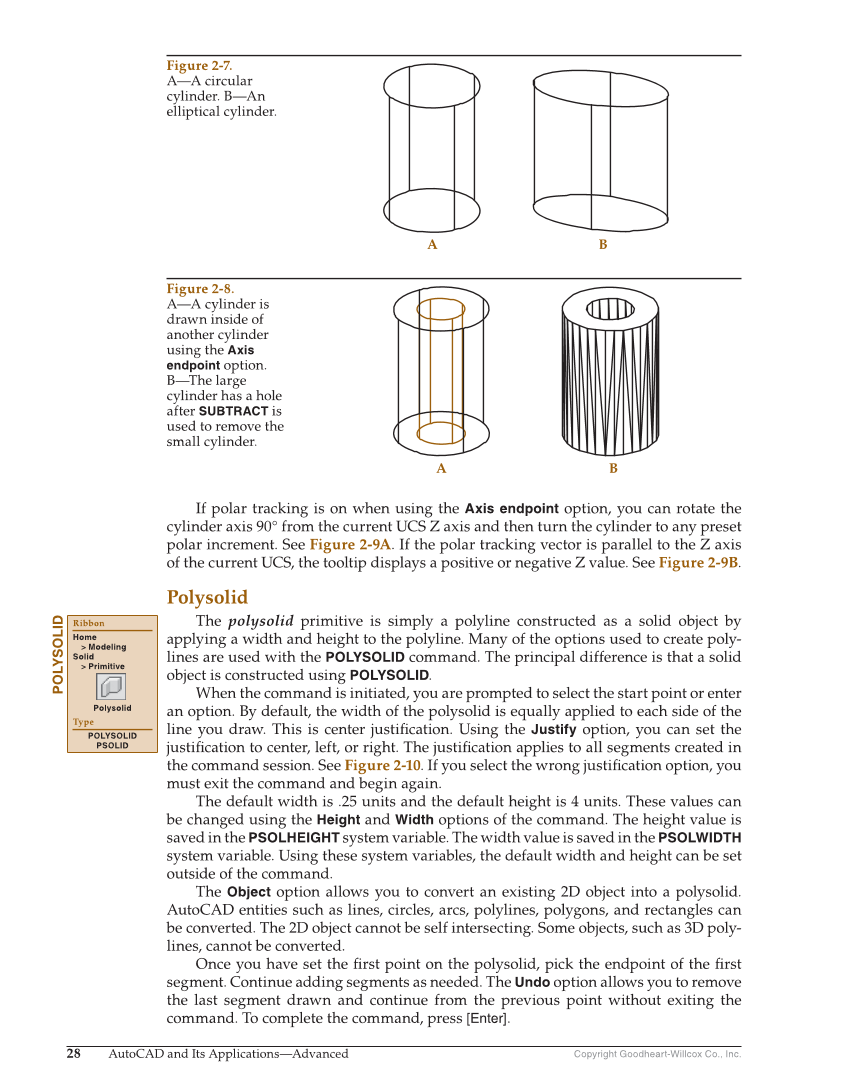 Figure 2-7.
A—A circular cylinder. B—An elliptical cylinder.

A B

Figure 2-8.
A—A cylinder is drawn inside of another cylinder using the Axis endpoint option. B—The large cylinder has a hole after SUBTRACT is used to remove the small cylinder.

A B

If polar tracking is on when using the Axis endpoint option, you can rotate the cylinder axis 90° from the current UCS Z axis and then turn the cylinder to any preset polar increment. See Figure 2-9A. If the polar tracking vector is parallel to the Z axis of the current UCS, the tooltip displays a positive or negative Z value. See Figure 2-9B.

Polysolid

POLYSOLID

Ribbon
Home
> Modeling
Solid
> Primitive
Polysolid
Type
POLYSOLID
PSOLID

The polysolid primitive is simply a polyline constructed as a solid object by applying a width and height to the polyline. Many of the options used to create polylines are used with the POLYSOLID command. The principal difference is that a solid object is constructed using POLYSOLID.

When the command is initiated, you are prompted to select the start point or enter an option. By default, the width of the polysolid is equally applied to each side of the line you draw. This is center justification. Using the Justify option, you can set the justification to center, left, or right. The justification applies to all segments created in the command session. See Figure 2-10. If you select the wrong justification option, you must exit the command and begin again.

The default width is .25 units and the default height is 4 units. These values can be changed using the Height and Width options of the command. The height value is saved in the PSOLHEIGHT system variable. The width value is saved in the PSOLWIDTH system variable. Using these system variables, the default width and height can be set outside of the command.

The Object option allows you to convert an existing 2D object into a polysolid. AutoCAD entities such as lines, circles, arcs, polylines, polygons, and rectangles can be converted. The 2D object cannot be self intersecting. Some objects, such as 3D polylines, cannot be converted.

Once you have set the first point on the polysolid, pick the endpoint of the first segment. Continue adding segments as needed. The Undo option allows you to remove the last segment drawn and continue from the previous point without exiting the command. To complete the command, press [Enter].

28 AutoCAD and Its Applications—Advanced Copyright Goodheart-Willcox Co., Inc.