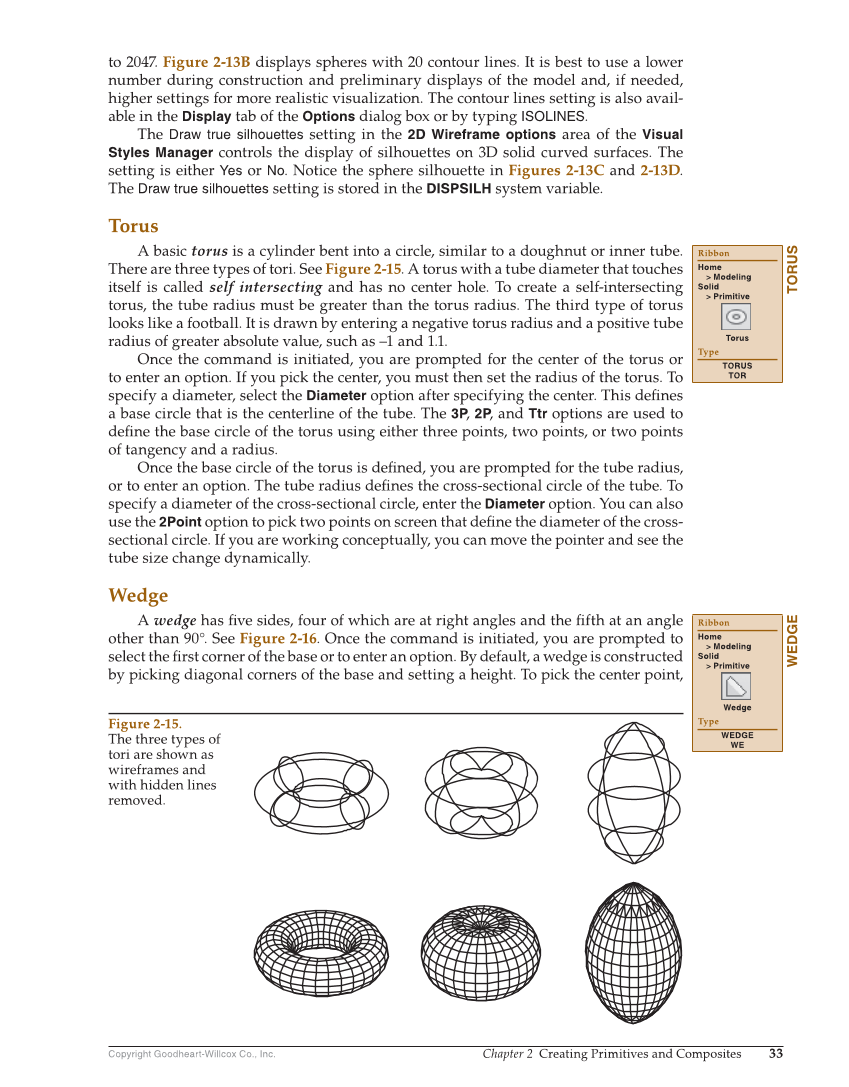 to 2047. Figure 2-13B displays spheres with 20 contour lines. It is best to use a lower number during construction and preliminary displays of the model and, if needed, higher settings for more realistic visualization. The contour lines setting is also available in the Display tab of the Options dialog box or by typing ISOLINES.

The Draw true silhouettes setting in the 2D Wireframe options area of the Visual Styles Manager controls the display of silhouettes on 3D solid curved surfaces. The setting is either Yes or No. Notice the sphere silhouette in Figures 2-13C and 2-13D. The Draw true silhouettes setting is stored in the DISPSILH system variable.

Torus

A basic torus is a cylinder bent into a circle, similar to a doughnut or inner tube. There are three types of tori. See Figure 2-15. A torus with a tube diameter that touches itself is called self intersecting and has no center hole. To create a self-intersecting torus, the tube radius must be greater than the torus radius. The third type of torus looks like a football. It is drawn by entering a negative torus radius and a positive tube radius of greater absolute value, such as –1 and 1.1.

Once the command is initiated, you are prompted for the center of the torus or to enter an option. If you pick the center, you must then set the radius of the torus. To specify a diameter, select the Diameter option after specifying the center. This defines a base circle that is the centerline of the tube. The 3P, 2P, and Ttr options are used to define the base circle of the torus using either three points, two points, or two points of tangency and a radius.

Once the base circle of the torus is defined, you are prompted for the tube radius, or to enter an option. The tube radius defines the cross-sectional circle of the tube. To specify a diameter of the cross-sectional circle, enter the Diameter option. You can also use the 2Point option to pick two points on screen that define the diameter of the cross-sectional circle. If you are working conceptually, you can move the pointer and see the tube size change dynamically.

Ribbon
Home
> Modeling
Solid
> Primitive
Torus
Type
TORUS
TOR

TORUS

Wedge

A wedge has five sides, four of which are at right angles and the fifth at an angle other than 90°. See Figure 2-16. Once the command is initiated, you are prompted to select the first corner of the base or to enter an option. By default, a wedge is constructed by picking diagonal corners of the base and setting a height. To pick the center point,

Ribbon
Home
> Modeling
Solid
> Primitive
Wedge
Type
WEDGE
WE

WEDGE

Figure 2-15.
The three types of tori are shown as wireframes and with hidden lines removed.

Copyright Goodheart-Willcox Co., Inc.

Chapter 2 Creating Primitives and Composites 33