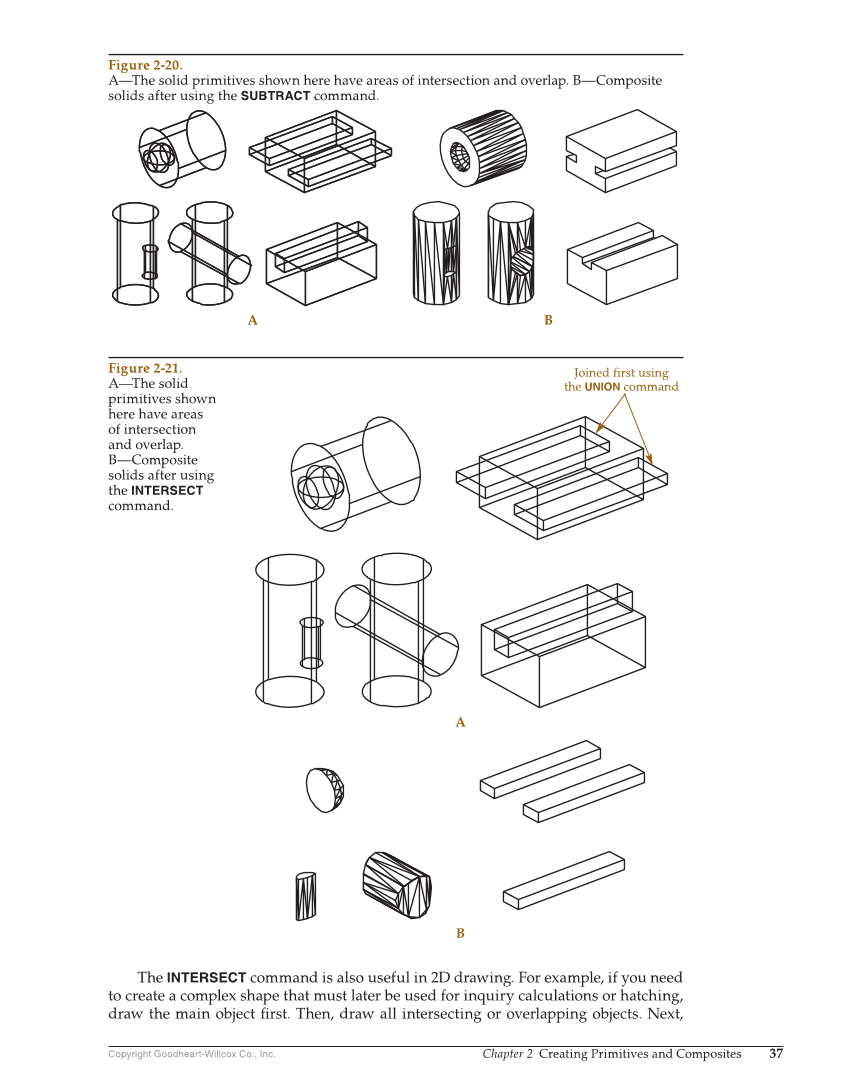 Figure 2-20.
A—The solid primitives shown here have areas of intersection and overlap. B—Composite solids after using the SUBTRACT command.

A

B

Figure 2-21.
A—The solid primitives shown here have areas of intersection and overlap. B—Composite solids after using the INTERSECT command.

Joined first using the UNION command

A

B

The INTERSECT command is also useful in 2D drawing. For example, if you need to create a complex shape that must later be used for inquiry calculations or hatching, draw the main object first. Then, draw all intersecting or overlapping objects. Next,

Copyright Goodheart-Willcox Co., Inc.

Chapter 2 Creating Primitives and Composites 37