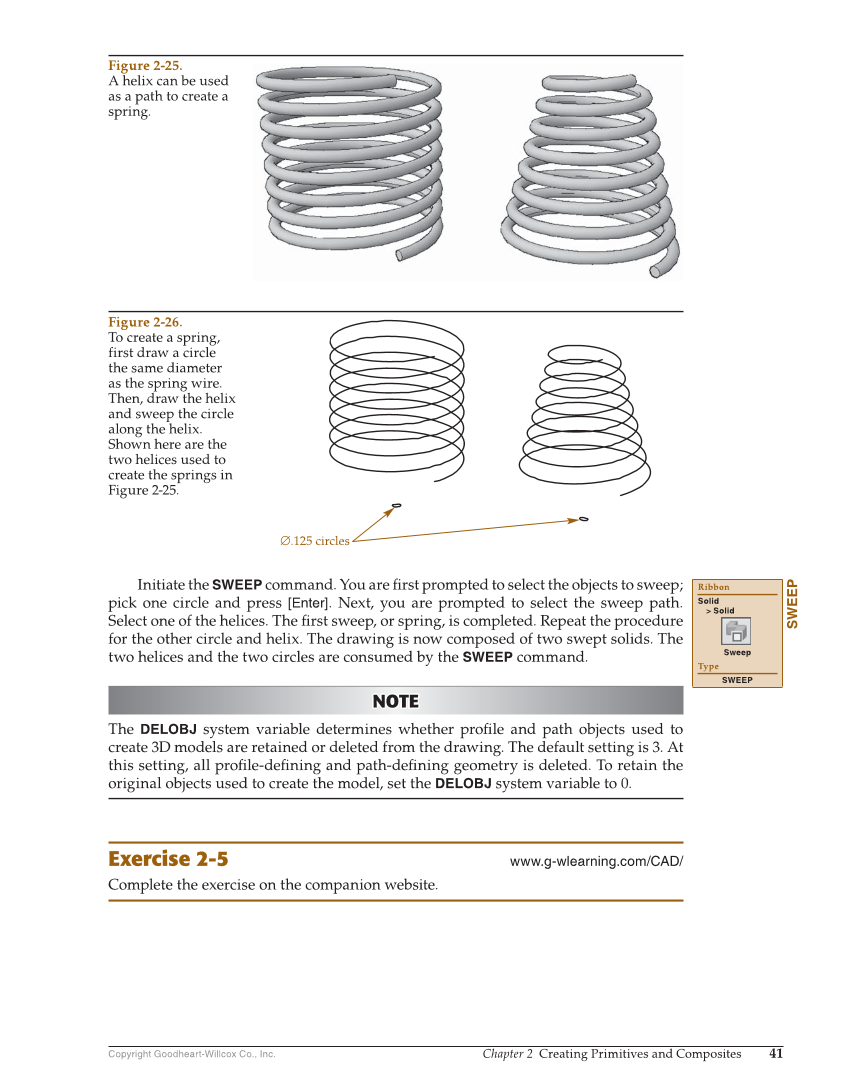 Figure 2-25.
A helix can be used as a path to create a spring.

Figure 2-26.
To create a spring, first draw a circle the same diameter as the spring wire. Then, draw the helix and sweep the circle along the helix. Shown here are the two helices used to create the springs in Figure 2-25.

∅.125 circles

Initiate the SWEEP command. You are first prompted to select the objects to sweep; pick one circle and press [Enter]. Next, you are prompted to select the sweep path. Select one of the helices. The first sweep, or spring, is completed. Repeat the procedure for the other circle and helix. The drawing is now composed of two swept solids. The two helices and the two circles are consumed by the SWEEP command.

Ribbon
Solid
> Solid
Sweep
Type
SWEEP

SWEEP

NOTE

The DELOBJ system variable determines whether profile and path objects used to create 3D models are retained or deleted from the drawing. The default setting is 3. At this setting, all profile-defining and path-defining geometry is deleted. To retain the original objects used to create the model, set the DELOBJ system variable to 0.

Exercise 2-5
www.g-wlearning.com/CAD/
Complete the exercise on the companion website.

Copyright Goodheart-Willcox Co., Inc.
Chapter 2 Creating Primitives and Composites 41