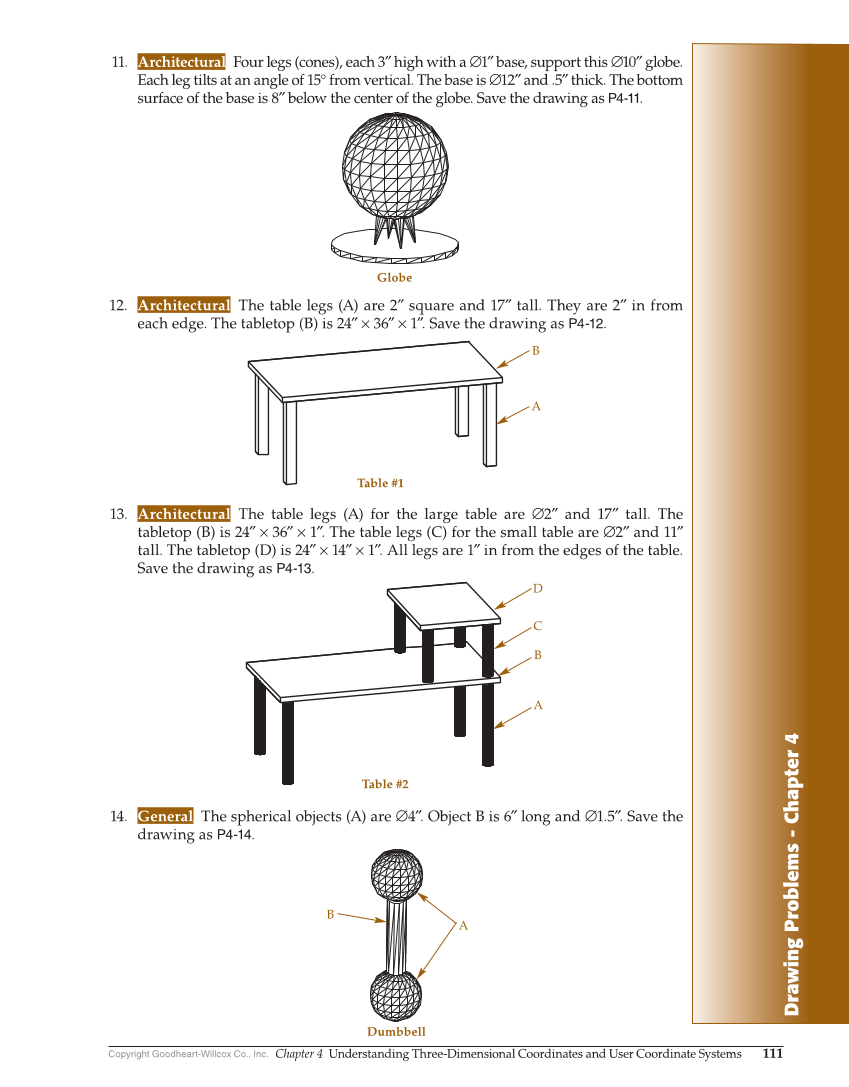 11. Architectural Four legs (cones), each 3″ high with a ∅1″ base, support this ∅10″ globe. Each leg tilts at an angle of 15° from vertical. The base is ∅12″ and .5″ thick. The bottom surface of the base is 8″ below the center of the globe. Save the drawing as P4-11.

Globe

12. Architectural The table legs (A) are 2″ square and 17″ tall. They are 2″ in from each edge. The tabletop (B) is 24″ × 36″ × 1″. Save the drawing as P4-12.

B

A

Table #1

13. Architectural The table legs (A) for the large table are ∅2″ and 17″ tall. The tabletop (B) is 24″ × 36″ × 1″. The table legs (C) for the small table are ∅2″ and 11″ tall. The tabletop (D) is 24″ × 14″ × 1″. All legs are 1″ in from the edges of the table. Save the drawing as P4-13.

D

C

B

A

Table #2

14. General The spherical objects (A) are ∅4″. Object B is 6″ long and ∅1.5″. Save the drawing as P4-14.

B

A

Dumbbell

Drawing Problems - Chapter 4

Copyright Goodheart-Willcox Co., Inc. Chapter 4 Understanding Three-Dimensional Coordinates and User Coordinate Systems 111