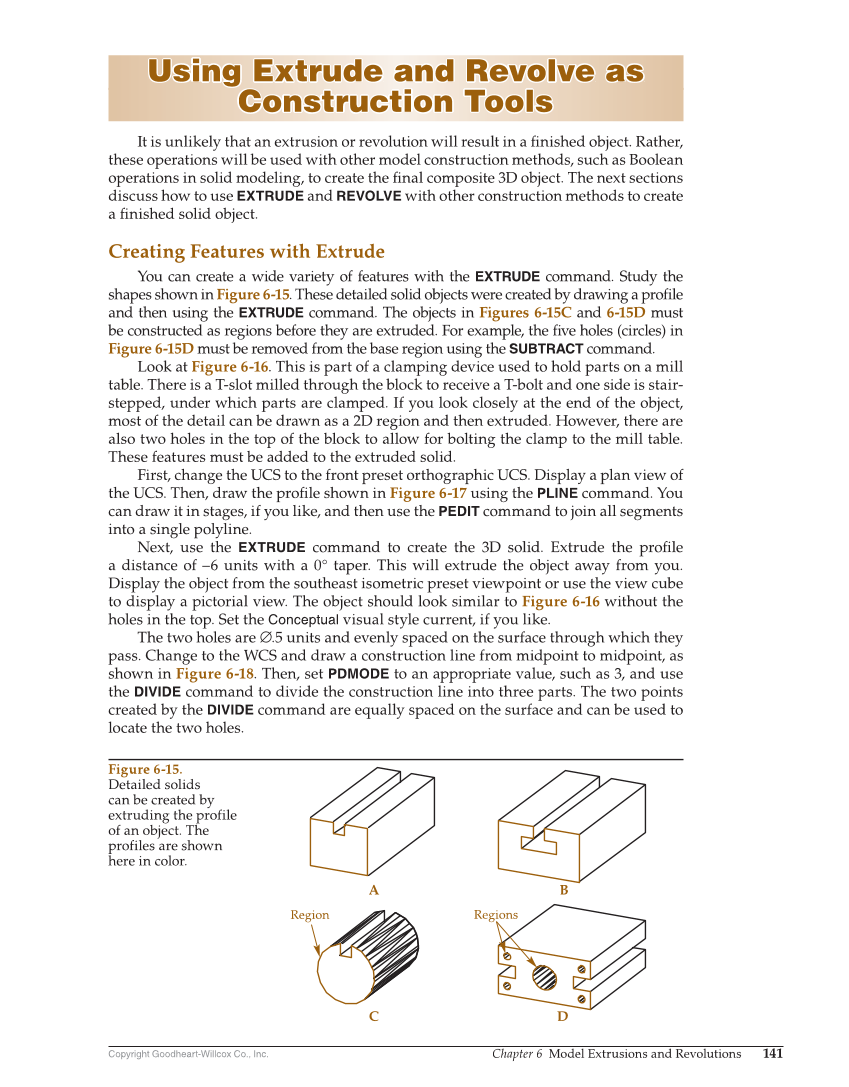 Using Extrude and Revolve as Construction Tools

It is unlikely that an extrusion or revolution will result in a finished object. Rather, these operations will be used with other model construction methods, such as Boolean operations in solid modeling, to create the final composite 3D object. The next sections discuss how to use EXTRUDE and REVOLVE with other construction methods to create a finished solid object.

Creating Features with Extrude

You can create a wide variety of features with the EXTRUDE command. Study the shapes shown in Figure 6-15. These detailed solid objects were created by drawing a profile and then using the EXTRUDE command. The objects in Figures 6-15C and 6-15D must be constructed as regions before they are extruded. For example, the five holes (circles) in Figure 6-15D must be removed from the base region using the SUBTRACT command.

Look at Figure 6-16. This is part of a clamping device used to hold parts on a mill table. There is a T-slot milled through the block to receive a T-bolt and one side is stair-stepped, under which parts are clamped. If you look closely at the end of the object, most of the detail can be drawn as a 2D region and then extruded. However, there are also two holes in the top of the block to allow for bolting the clamp to the mill table. These features must be added to the extruded solid.

First, change the UCS to the front preset orthographic UCS. Display a plan view of the UCS. Then, draw the profile shown in Figure 6-17 using the PLINE command. You can draw it in stages, if you like, and then use the PEDIT command to join all segments into a single polyline.

Next, use the EXTRUDE command to create the 3D solid. Extrude the profile a distance of –6 units with a 0° taper. This will extrude the object away from you. Display the object from the southeast isometric preset viewpoint or use the view cube to display a pictorial view. The object should look similar to Figure 6-16 without the holes in the top. Set the Conceptual visual style current, if you like.

The two holes are ∅.5 units and evenly spaced on the surface through which they pass. Change to the WCS and draw a construction line from midpoint to midpoint, as shown in Figure 6-18. Then, set PDMODE to an appropriate value, such as 3, and use the DIVIDE command to divide the construction line into three parts. The two points created by the DIVIDE command are equally spaced on the surface and can be used to locate the two holes.

Figure 6-15.
Detailed solids can be created by extruding the profile of an object. The profiles are shown here in color.

A

B

Region

Regions

C

D

Copyright Goodheart-Willcox Co., Inc.

Chapter 6 Model Extrusions and Revolutions 141