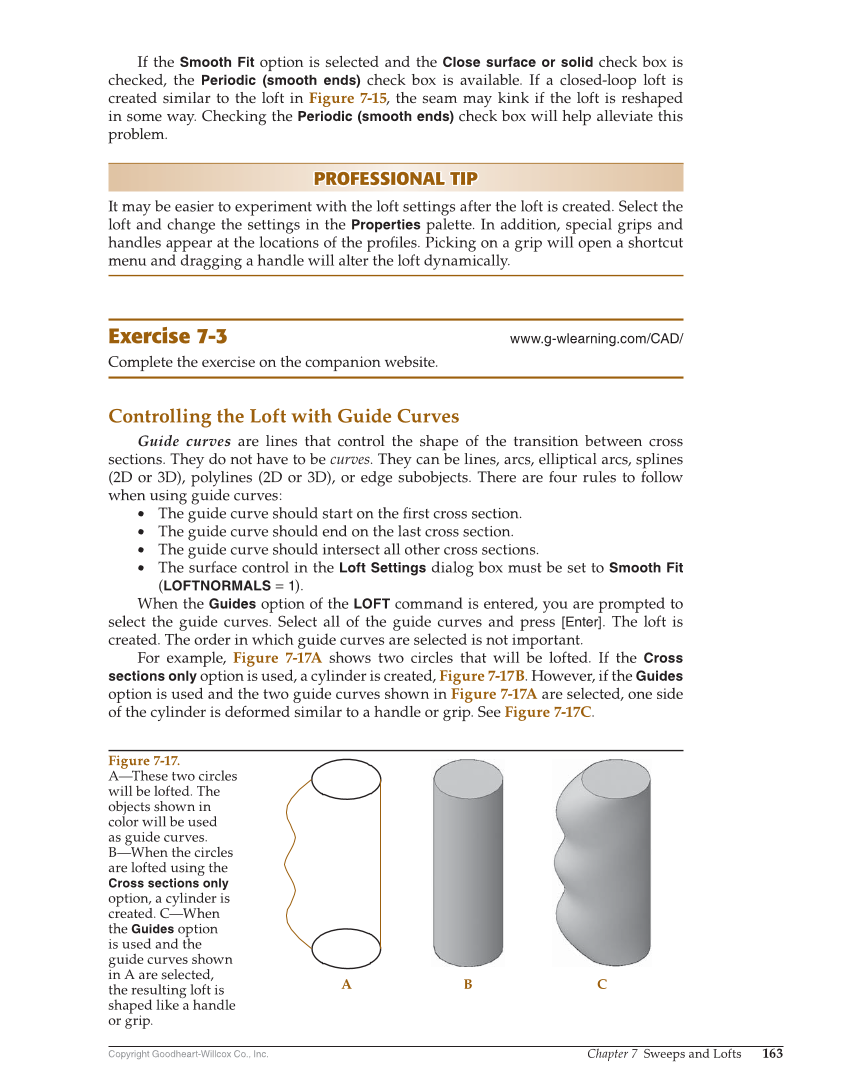 If the Smooth Fit option is selected and the Close surface or solid check box is checked, the Periodic (smooth ends) check box is available. If a closed-loop loft is created similar to the loft in Figure 7-15, the seam may kink if the loft is reshaped in some way. Checking the Periodic (smooth ends) check box will help alleviate this problem.

PROFESSIONAL TIP

It may be easier to experiment with the loft settings after the loft is created. Select the loft and change the settings in the Properties palette. In addition, special grips and handles appear at the locations of the profiles. Picking on a grip will open a shortcut menu and dragging a handle will alter the loft dynamically.

Exercise 7-3

www.g-wlearning.com/CAD/

Complete the exercise on the companion website.

Controlling the Loft with Guide Curves

Guide curves are lines that control the shape of the transition between cross sections. They do not have to be curves. They can be lines, arcs, elliptical arcs, splines (2D or 3D), polylines (2D or 3D), or edge subobjects. There are four rules to follow when using guide curves:

• The guide curve should start on the first cross section.
• The guide curve should end on the last cross section.
• The guide curve should intersect all other cross sections.
• The surface control in the Loft Settings dialog box must be set to Smooth Fit (LOFTNORMALS = 1).

When the Guides option of the LOFT command is entered, you are prompted to select the guide curves. Select all of the guide curves and press [Enter]. The loft is created. The order in which guide curves are selected is not important.

For example, Figure 7-17A shows two circles that will be lofted. If the Cross sections only option is used, a cylinder is created, Figure 7-17B. However, if the Guides option is used and the two guide curves shown in Figure 7-17A are selected, one side of the cylinder is deformed similar to a handle or grip. See Figure 7-17C.

Figure 7-17.
A—These two circles will be lofted. The objects shown in color will be used as guide curves. B—When the circles are lofted using the Cross sections only option, a cylinder is created. C—When the Guides option is used and the guide curves shown in A are selected, the resulting loft is shaped like a handle or grip.

A B C

Copyright Goodheart-Willcox Co., Inc.

Chapter 7 Sweeps and Lofts 163