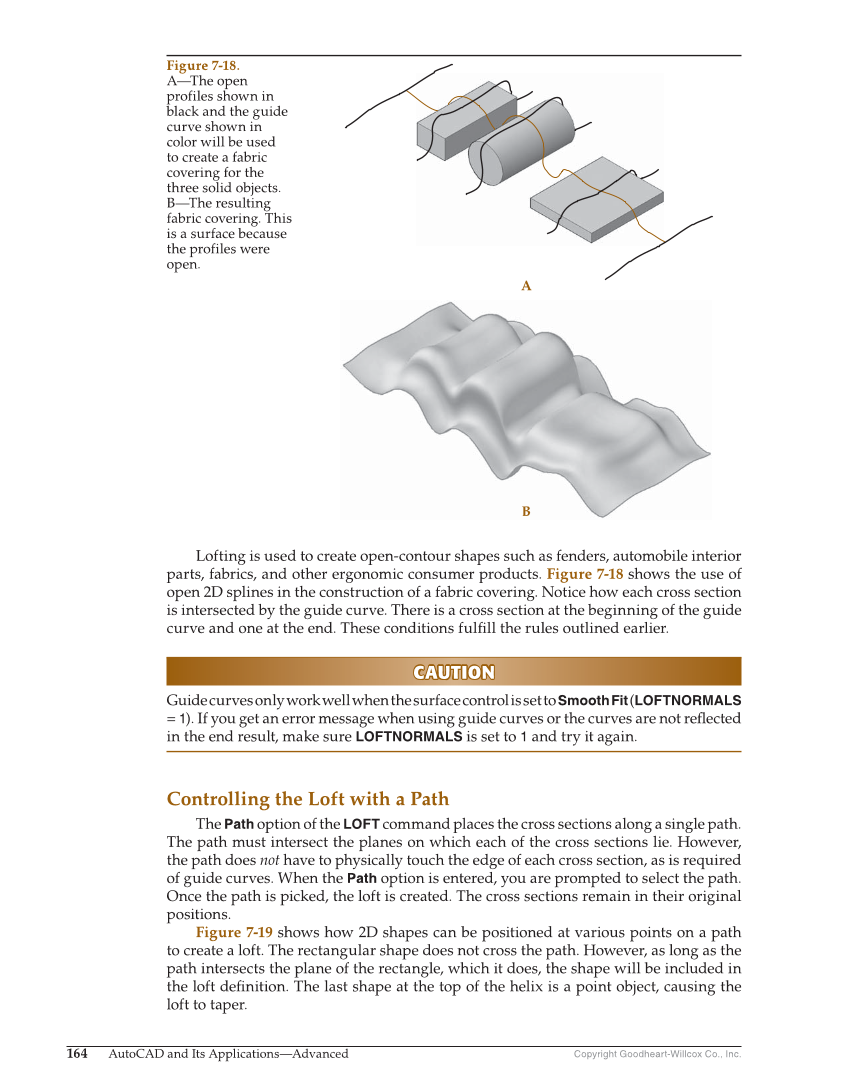 Figure 7-18.
A—The open profiles shown in black and the guide curve shown in color will be used to create a fabric covering for the three solid objects.
B—The resulting fabric covering. This is a surface because the profiles were open.

A

B

Lofting is used to create open-contour shapes such as fenders, automobile interior parts, fabrics, and other ergonomic consumer products. Figure 7-18 shows the use of open 2D splines in the construction of a fabric covering. Notice how each cross section is intersected by the guide curve. There is a cross section at the beginning of the guide curve and one at the end. These conditions fulfill the rules outlined earlier.

CAUTION

Guide curves only work well when the surface control is set to Smooth Fit (LOFTNORMALS = 1). If you get an error message when using guide curves or the curves are not reflected in the end result, make sure LOFTNORMALS is set to 1 and try it again.

Controlling the Loft with a Path

The Path option of the LOFT command places the cross sections along a single path. The path must intersect the planes on which each of the cross sections lie. However, the path does not have to physically touch the edge of each cross section, as is required of guide curves. When the Path option is entered, you are prompted to select the path. Once the path is picked, the loft is created. The cross sections remain in their original positions.

Figure 7-19 shows how 2D shapes can be positioned at various points on a path to create a loft. The rectangular shape does not cross the path. However, as long as the path intersects the plane of the rectangle, which it does, the shape will be included in the loft definition. The last shape at the top of the helix is a point object, causing the loft to taper.

164 AutoCAD and Its Applications—Advanced Copyright Goodheart-Willcox Co., Inc.