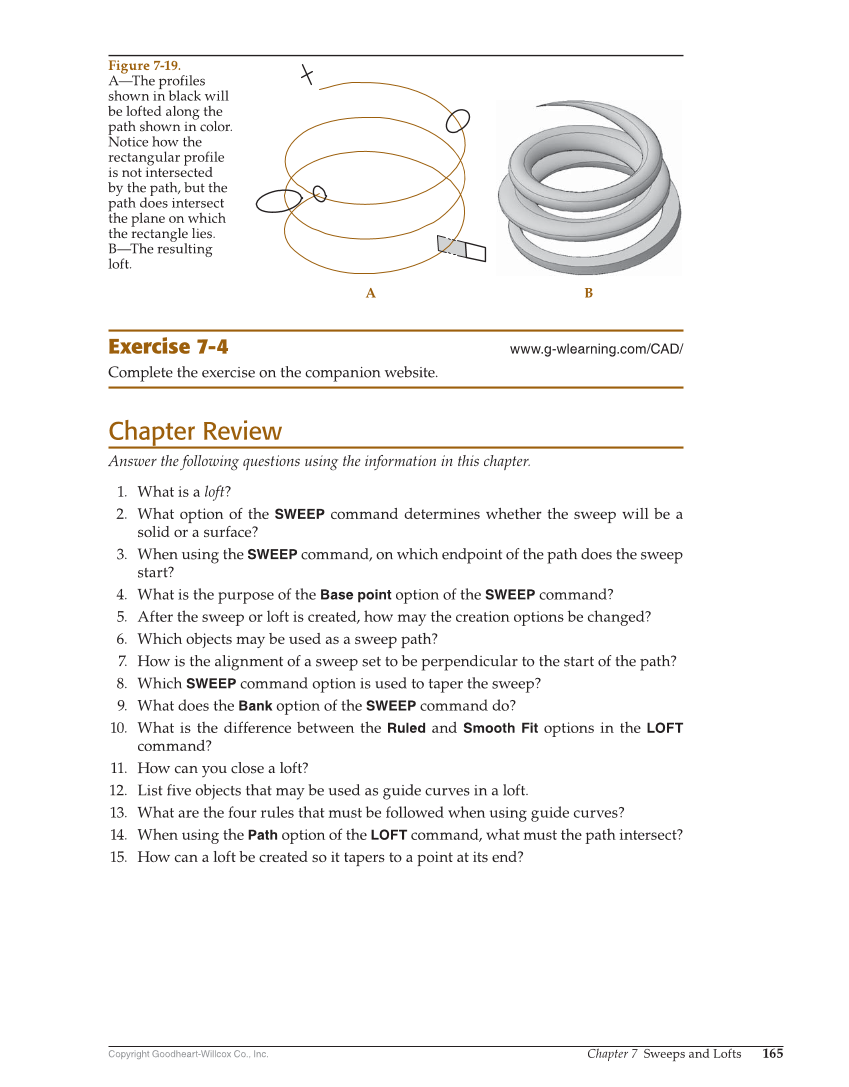 Figure 7-19.
A—The profiles shown in black will be lofted along the path shown in color. Notice how the rectangular profile is not intersected by the path, but the path does intersect the plane on which the rectangle lies.
B—The resulting loft.

A

B

Exercise 7-4

www.g-wlearning.com/CAD/

Complete the exercise on the companion website.

Chapter Review

Answer the following questions using the information in this chapter.

1. What is a loft?
2. What option of the SWEEP command determines whether the sweep will be a solid or a surface?
3. When using the SWEEP command, on which endpoint of the path does the sweep start?
4. What is the purpose of the Base point option of the SWEEP command?
5. After the sweep or loft is created, how may the creation options be changed?
6. Which objects may be used as a sweep path?
7. How is the alignment of a sweep set to be perpendicular to the start of the path?
8. Which SWEEP command option is used to taper the sweep?
9. What does the Bank option of the SWEEP command do?
10. What is the difference between the Ruled and Smooth Fit options in the LOFT command?
11. How can you close a loft?
12. List five objects that may be used as guide curves in a loft.
13. What are the four rules that must be followed when using guide curves?
14. When using the Path option of the LOFT command, what must the path intersect?
15. How can a loft be created so it tapers to a point at its end?

Copyright Goodheart-Willcox Co., Inc.

Chapter 7 Sweeps and Lofts 165