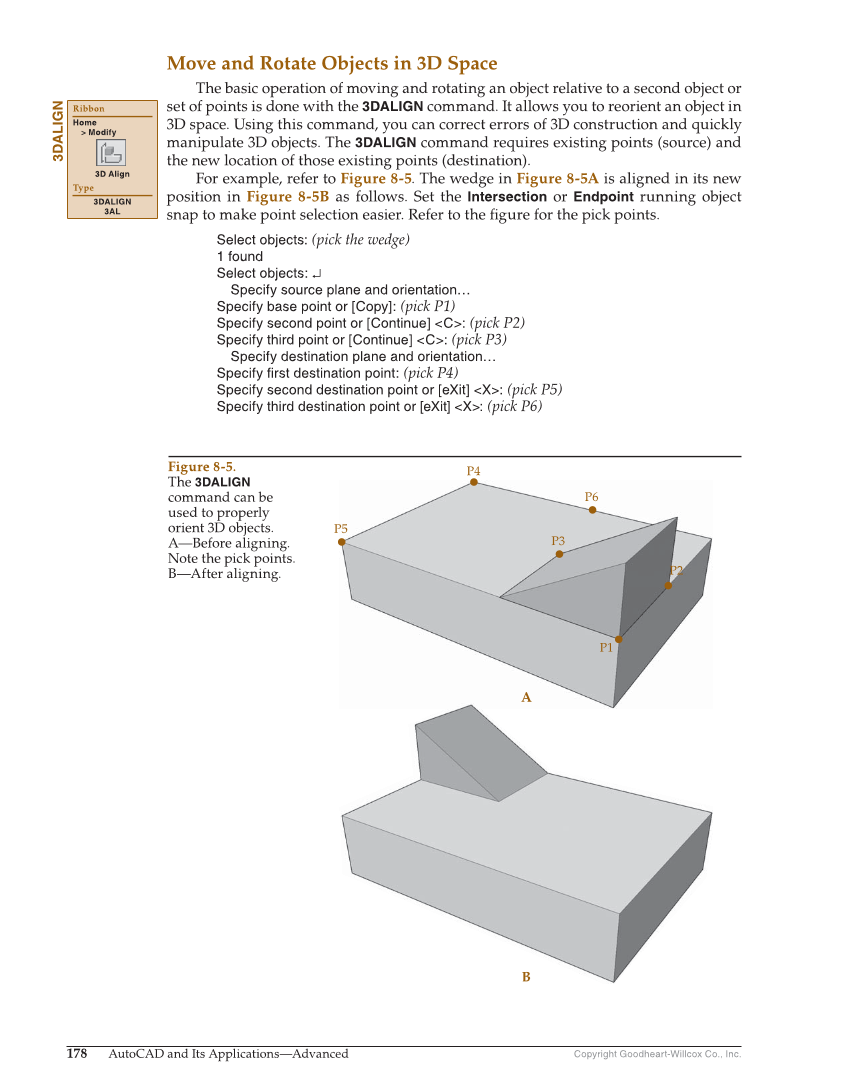 Move and Rotate Objects in 3D Space

3DALIGN

Ribbon
Home
> Modify
3D Align
Type
3DALIGN
3AL

The basic operation of moving and rotating an object relative to a second object or set of points is done with the 3DALIGN command. It allows you to reorient an object in 3D space. Using this command, you can correct errors of 3D construction and quickly manipulate 3D objects. The 3DALIGN command requires existing points (source) and the new location of those existing points (destination).

For example, refer to Figure 8-5. The wedge in Figure 8-5A is aligned in its new position in Figure 8-5B as follows. Set the Intersection or Endpoint running object snap to make point selection easier. Refer to the figure for the pick points.

Select objects: (pick the wedge)
1 found
Select objects: ↵
Specify source plane and orientation…
Specify base point or [Copy]: (pick P1)
Specify second point or [Continue] <C>: (pick P2)
Specify third point or [Continue] <C>: (pick P3)
Specify destination plane and orientation…
Specify first destination point: (pick P4)
Specify second destination point or [eXit] <X>: (pick P5)
Specify third destination point or [eXit] <X>: (pick P6)

Figure 8-5.
The 3DALIGN command can be used to properly orient 3D objects. A—Before aligning. Note the pick points. B—After aligning.

P4
P6
P5
P3
P2
P1
A
B

178 AutoCAD and Its Applications—Advanced Copyright Goodheart-Willcox Co., Inc.