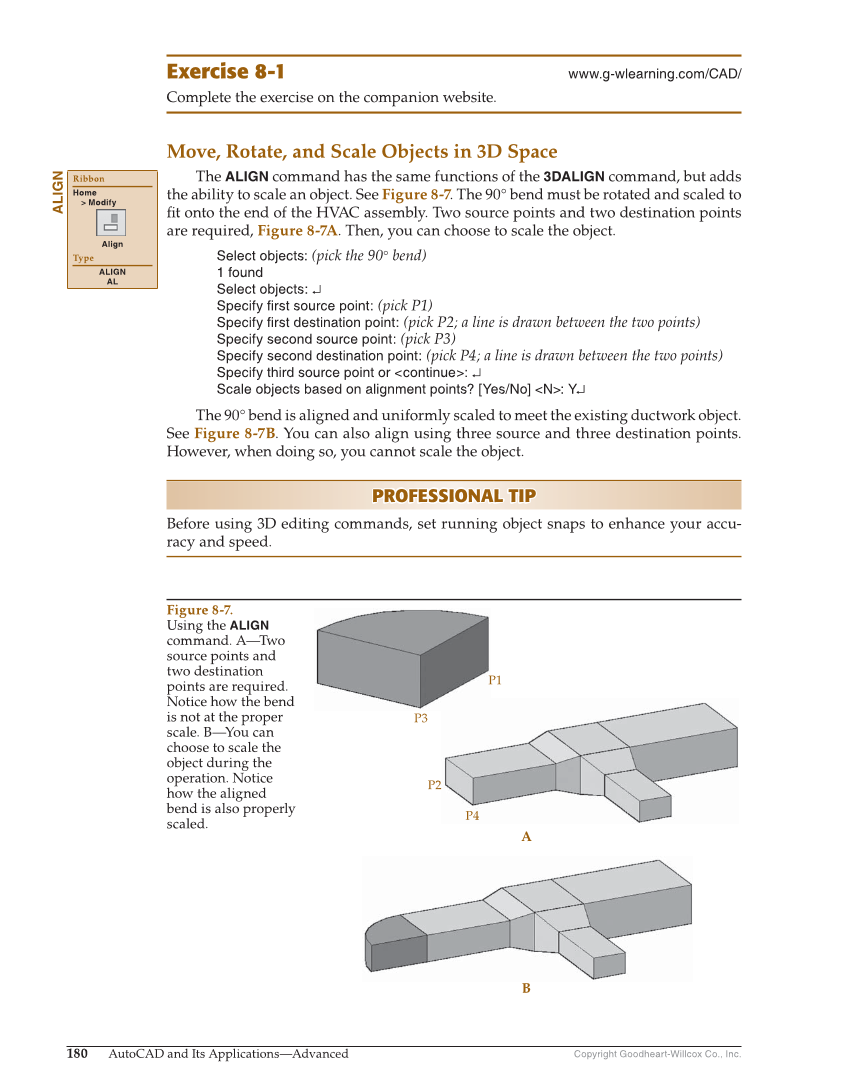 Exercise 8-1

www.g-wlearning.com/CAD/

Complete the exercise on the companion website.

Move, Rotate, and Scale Objects in 3D Space

ALIGN

Ribbon
Home
> Modify
Align
Type
ALIGN
AL

The ALIGN command has the same functions of the 3DALIGN command, but adds the ability to scale an object. See Figure 8-7. The 90° bend must be rotated and scaled to fit onto the end of the HVAC assembly. Two source points and two destination points are required, Figure 8-7A. Then, you can choose to scale the object.

Select objects: (pick the 90° bend)
1 found
Select objects: ↵
Specify first source point: (pick P1)
Specify first destination point: (pick P2; a line is drawn between the two points)
Specify second source point: (pick P3)
Specify second destination point: (pick P4; a line is drawn between the two points)
Specify third source point or <continue>: ↵
Scale objects based on alignment points? [Yes/No] <N>: Y↵

The 90° bend is aligned and uniformly scaled to meet the existing ductwork object. See Figure 8-7B. You can also align using three source and three destination points. However, when doing so, you cannot scale the object.

PROFESSIONAL TIP

Before using 3D editing commands, set running object snaps to enhance your accuracy and speed.

Figure 8-7.
Using the ALIGN command. A—Two source points and two destination points are required. Notice how the bend is not at the proper scale. B—You can choose to scale the object during the operation. Notice how the aligned bend is also properly scaled.

P1
P3
P2
P4
A

B

180 AutoCAD and Its Applications—Advanced

Copyright Goodheart-Willcox Co., Inc.