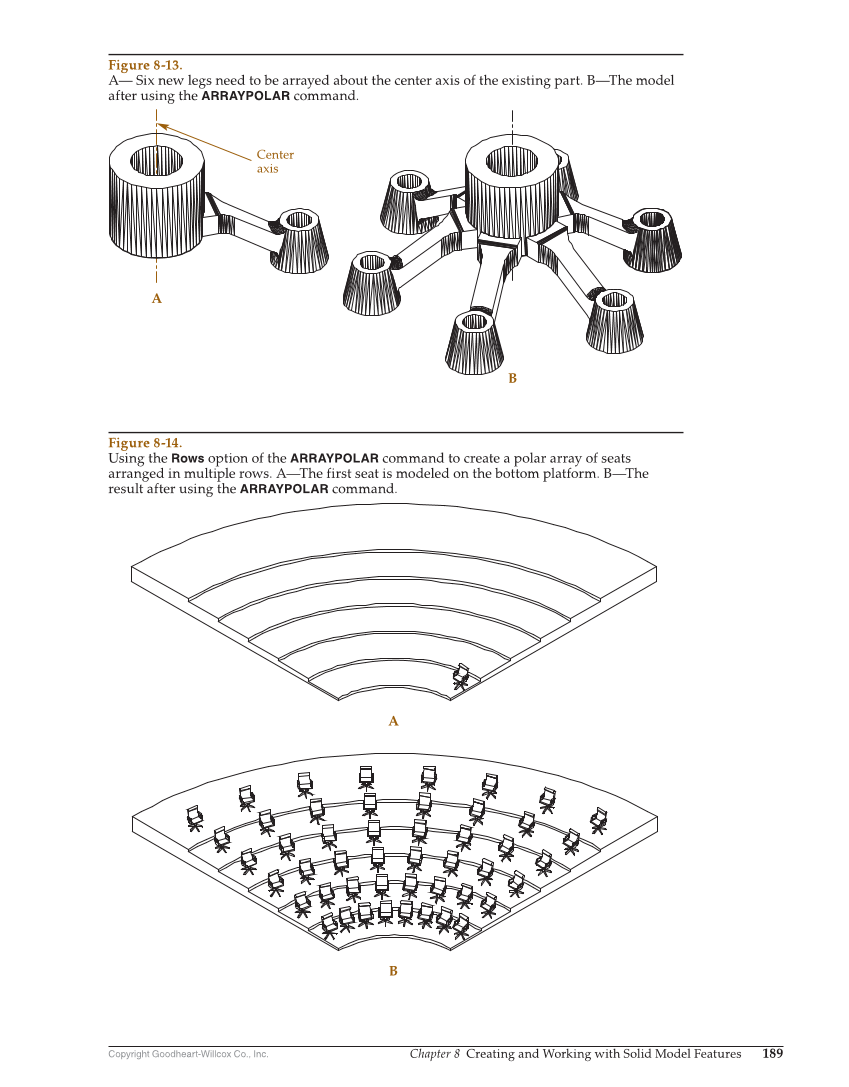 Figure 8-13.
A— Six new legs need to be arrayed about the center axis of the existing part. B—The model after using the ARRAYPOLAR command.

Center axis

A

B

Figure 8-14.
Using the Rows option of the ARRAYPOLAR command to create a polar array of seats arranged in multiple rows. A—The first seat is modeled on the bottom platform. B—The result after using the ARRAYPOLAR command.

A

B

Copyright Goodheart-Willcox Co., Inc.

Chapter 8 Creating and Working with Solid Model Features 189