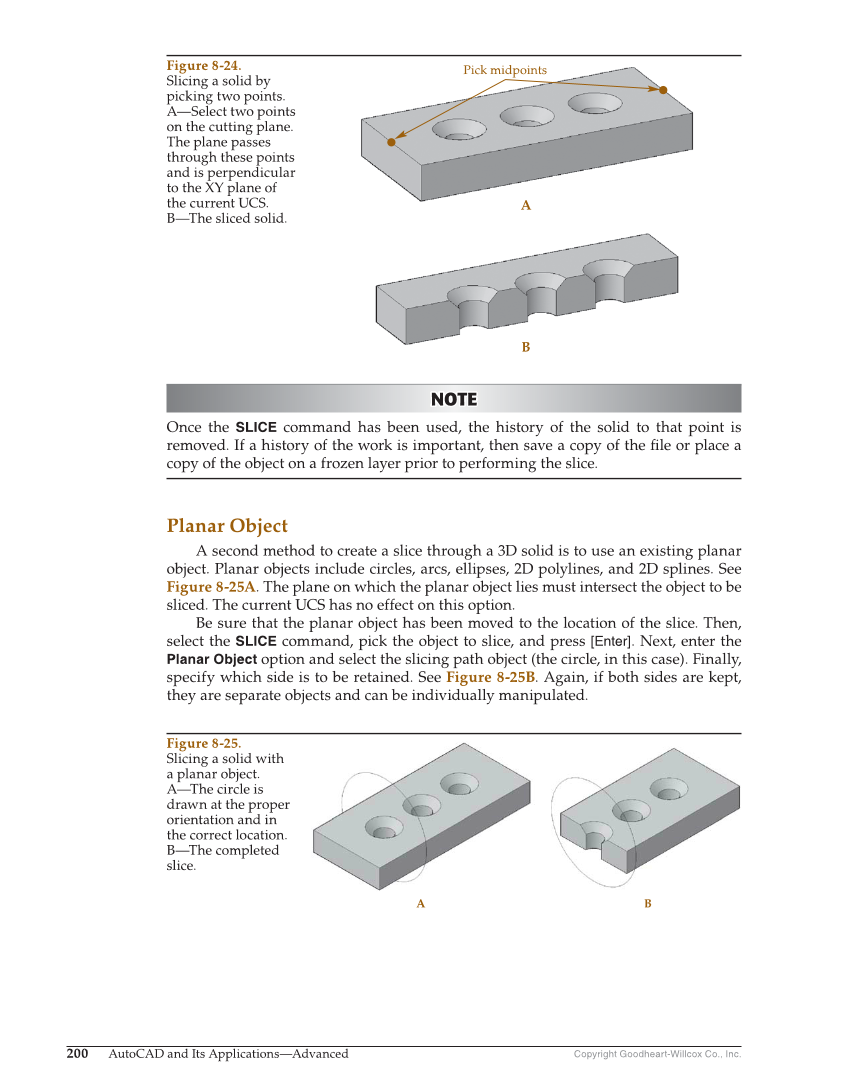 Figure 8-24.
Slicing a solid by picking two points. A—Select two points on the cutting plane. The plane passes through these points and is perpendicular to the XY plane of the current UCS. B—The sliced solid.

Pick midpoints

A

B

NOTE

Once the SLICE command has been used, the history of the solid to that point is removed. If a history of the work is important, then save a copy of the file or place a copy of the object on a frozen layer prior to performing the slice.

Planar Object

A second method to create a slice through a 3D solid is to use an existing planar object. Planar objects include circles, arcs, ellipses, 2D polylines, and 2D splines. See Figure 8-25A. The plane on which the planar object lies must intersect the object to be sliced. The current UCS has no effect on this option.

Be sure that the planar object has been moved to the location of the slice. Then, select the SLICE command, pick the object to slice, and press [Enter]. Next, enter the Planar Object option and select the slicing path object (the circle, in this case). Finally, specify which side is to be retained. See Figure 8-25B. Again, if both sides are kept, they are separate objects and can be individually manipulated.

Figure 8-25.
Slicing a solid with a planar object. A—The circle is drawn at the proper orientation and in the correct location. B—The completed slice.

A

B

200 AutoCAD and Its Applications—Advanced

Copyright Goodheart-Willcox Co., Inc.