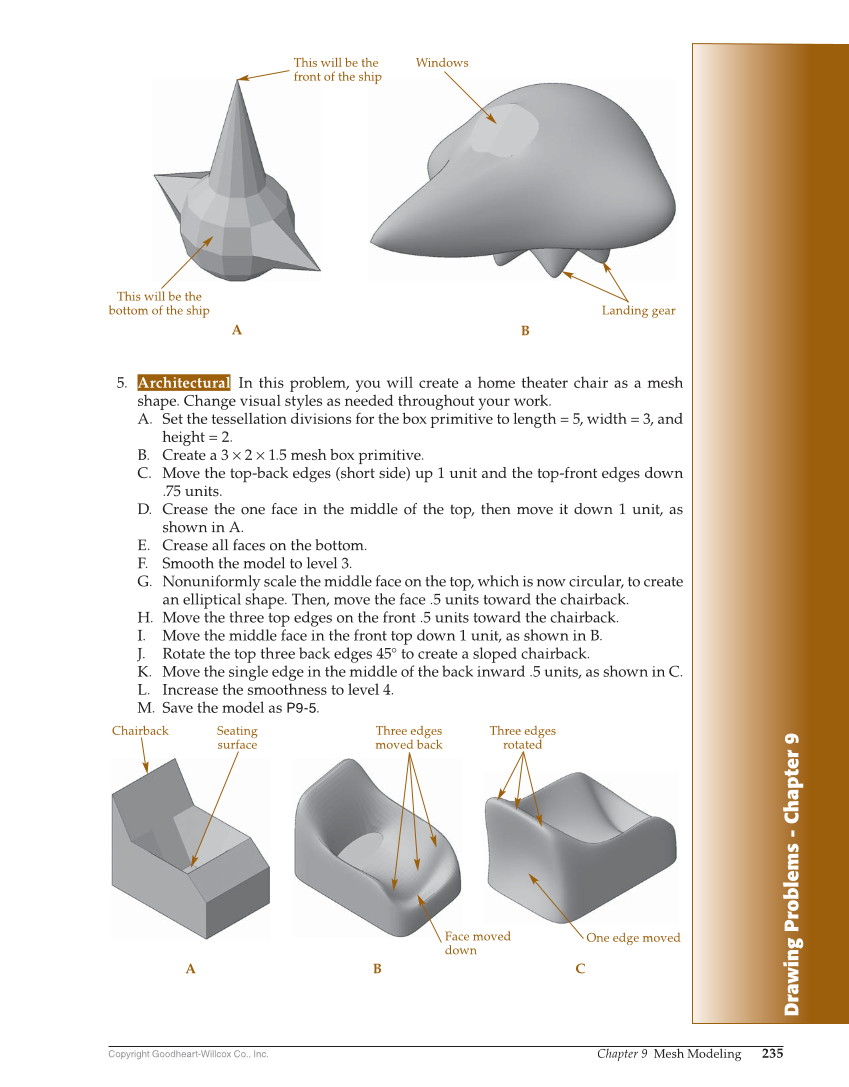 This will be the front of the ship

Windows

This will be the bottom of the ship

Landing gear

A

B

5. Architectural In this problem, you will create a home theater chair as a mesh shape. Change visual styles as needed throughout your work.
A. Set the tessellation divisions for the box primitive to length = 5, width = 3, and height = 2.
B. Create a $3 \times 2 \times 1.5$ mesh box primitive.
C. Move the top-back edges (short side) up 1 unit and the top-front edges down .75 units.
D. Crease the one face in the middle of the top, then move it down 1 unit, as shown in A.
E. Crease all faces on the bottom.
F. Smooth the model to level 3.
G. Nonuniformly scale the middle face on the top, which is now circular, to create an elliptical shape. Then, move the face .5 units toward the chairback.
H. Move the three top edges on the front .5 units toward the chairback.
I. Move the middle face in the front top down 1 unit, as shown in B.
J. Rotate the top three back edges 45° to create a sloped chairback.
K. Move the single edge in the middle of the back inward .5 units, as shown in C.
L. Increase the smoothness to level 4.
M. Save the model as P9-5.

Chairback

Seating surface

Three edges moved back

Three edges rotated

Face moved down

One edge moved

A

B

C

Drawing Problems - Chapter 9

Copyright Goodheart-Willcox Co., Inc.

Chapter 9 Mesh Modeling 235