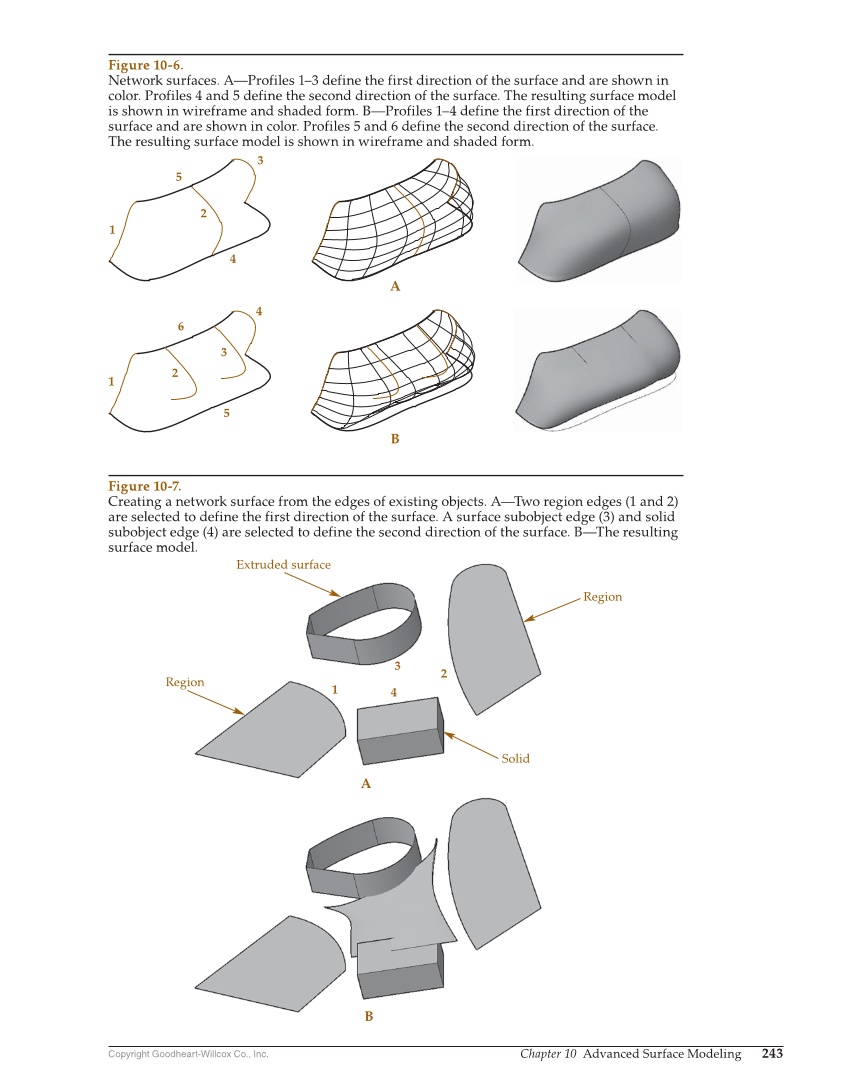 Figure 10-6.
Network surfaces. A—Profiles 1–3 define the first direction of the surface and are shown in color. Profiles 4 and 5 define the second direction of the surface. The resulting surface model is shown in wireframe and shaded form. B—Profiles 1–4 define the first direction of the surface and are shown in color. Profiles 5 and 6 define the second direction of the surface. The resulting surface model is shown in wireframe and shaded form.

3
5
2
1
4
A

4
6
3
2
1
5
B

Figure 10-7.
Creating a network surface from the edges of existing objects. A—Two region edges (1 and 2) are selected to define the first direction of the surface. A surface subobject edge (3) and solid subobject edge (4) are selected to define the second direction of the surface. B—The resulting surface model.

Extruded surface
Region
3
2
Region
1
4
Solid
A

B

Copyright Goodheart-Willcox Co., Inc.
Chapter 10 Advanced Surface Modeling 243