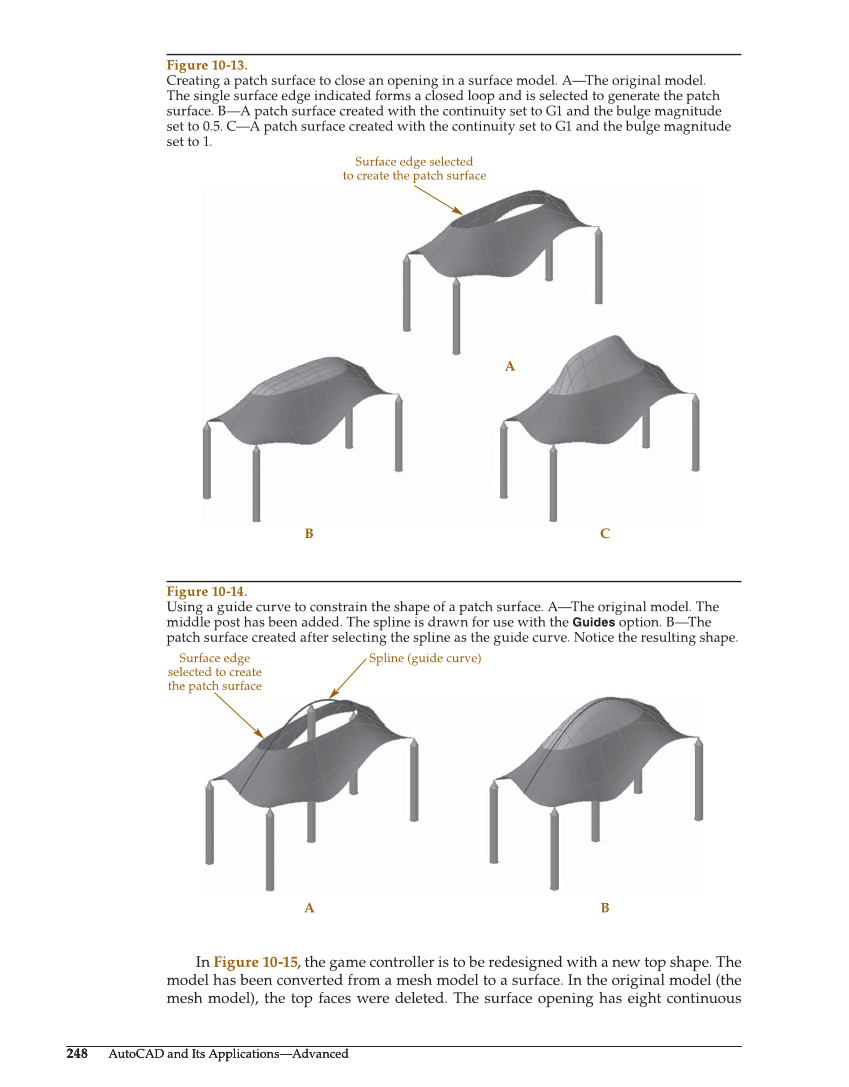 Figure 10-13.
Creating a patch surface to close an opening in a surface model. A—The original model. The single surface edge indicated forms a closed loop and is selected to generate the patch surface. B—A patch surface created with the continuity set to G1 and the bulge magnitude set to 0.5. C—A patch surface created with the continuity set to G1 and the bulge magnitude set to 1.

Surface edge selected to create the patch surface

A

B

C

Figure 10-14.
Using a guide curve to constrain the shape of a patch surface. A—The original model. The middle post has been added. The spline is drawn for use with the Guides option. B—The patch surface created after selecting the spline as the guide curve. Notice the resulting shape.

Surface edge selected to create the patch surface

Spline (guide curve)

A

B

In Figure 10-15, the game controller is to be redesigned with a new top shape. The model has been converted from a mesh model to a surface. In the original model (the mesh model), the top faces were deleted. The surface opening has eight continuous

248 AutoCAD and Its Applications—Advanced