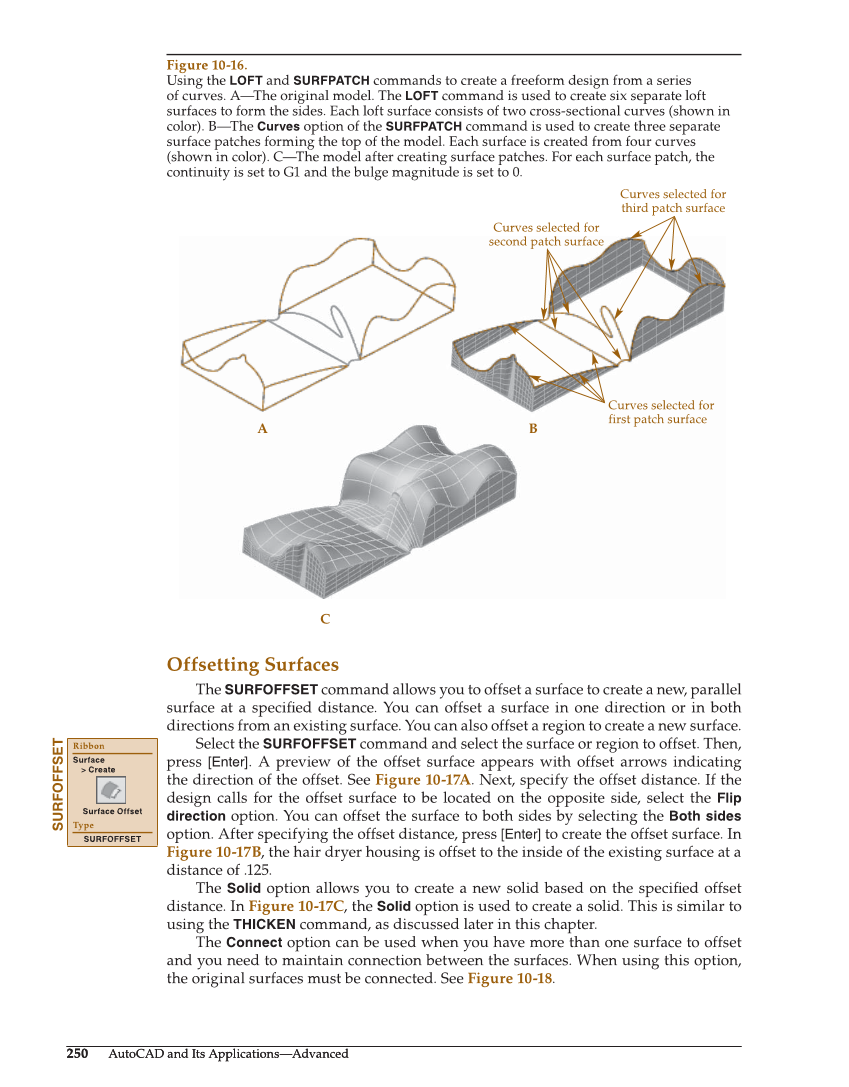 Figure 10-16.
Using the LOFT and SURFPATCH commands to create a freeform design from a series of curves. A—The original model. The LOFT command is used to create six separate loft surfaces to form the sides. Each loft surface consists of two cross-sectional curves (shown in color). B—The Curves option of the SURFPATCH command is used to create three separate surface patches forming the top of the model. Each surface is created from four curves (shown in color). C—The model after creating surface patches. For each surface patch, the continuity is set to G1 and the bulge magnitude is set to 0.

Curves selected for third patch surface

Curves selected for second patch surface

Curves selected for first patch surface

A

B

C

Offsetting Surfaces

The SURFOFFSET command allows you to offset a surface to create a new, parallel surface at a specified distance. You can offset a surface in one direction or in both directions from an existing surface. You can also offset a region to create a new surface.

Select the SURFOFFSET command and select the surface or region to offset. Then, press [Enter]. A preview of the offset surface appears with offset arrows indicating the direction of the offset. See Figure 10-17A. Next, specify the offset distance. If the design calls for the offset surface to be located on the opposite side, select the Flip direction option. You can offset the surface to both sides by selecting the Both sides option. After specifying the offset distance, press [Enter] to create the offset surface. In Figure 10-17B, the hair dryer housing is offset to the inside of the existing surface at a distance of .125.

The Solid option allows you to create a new solid based on the specified offset distance. In Figure 10-17C, the Solid option is used to create a solid. This is similar to using the THICKEN command, as discussed later in this chapter.

The Connect option can be used when you have more than one surface to offset and you need to maintain connection between the surfaces. When using this option, the original surfaces must be connected. See Figure 10-18.

SURFOFFSET

Ribbon
Surface
> Create
Surface Offset
Type
SURFOFFSET

250 AutoCAD and Its Applications—Advanced