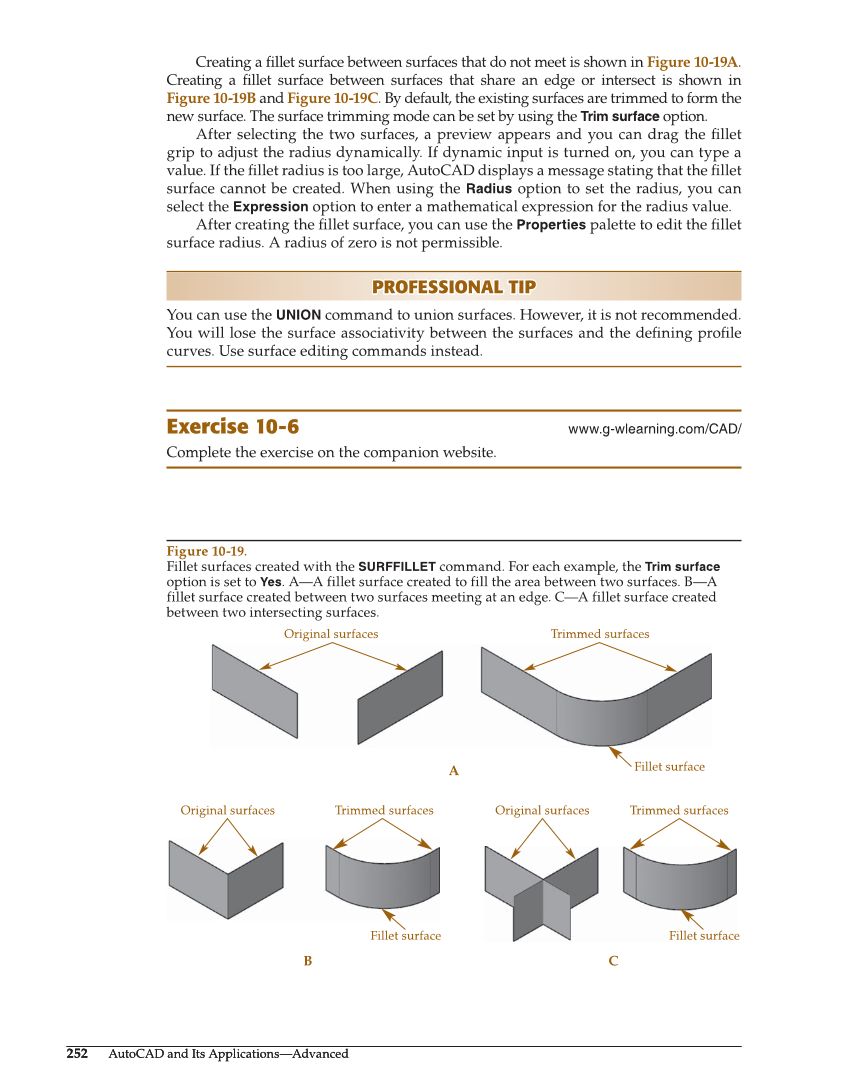 Creating a fillet surface between surfaces that do not meet is shown in Figure 10-19A. Creating a fillet surface between surfaces that share an edge or intersect is shown in Figure 10-19B and Figure 10-19C. By default, the existing surfaces are trimmed to form the new surface. The surface trimming mode can be set by using the Trim surface option.

After selecting the two surfaces, a preview appears and you can drag the fillet grip to adjust the radius dynamically. If dynamic input is turned on, you can type a value. If the fillet radius is too large, AutoCAD displays a message stating that the fillet surface cannot be created. When using the Radius option to set the radius, you can select the Expression option to enter a mathematical expression for the radius value.

After creating the fillet surface, you can use the Properties palette to edit the fillet surface radius. A radius of zero is not permissible.

PROFESSIONAL TIP

You can use the UNION command to union surfaces. However, it is not recommended. You will lose the surface associativity between the surfaces and the defining profile curves. Use surface editing commands instead.

Exercise 10-6

www.g-wlearning.com/CAD/

Complete the exercise on the companion website.

Figure 10-19.
Fillet surfaces created with the SURFFILLET command. For each example, the Trim surface option is set to Yes. A—A fillet surface created to fill the area between two surfaces. B—A fillet surface created between two surfaces meeting at an edge. C—A fillet surface created between two intersecting surfaces.

Original surfaces

Trimmed surfaces

Fillet surface

A

Original surfaces

Trimmed surfaces

Fillet surface

B

Original surfaces

Trimmed surfaces

Fillet surface

C

252 AutoCAD and Its Applications—Advanced