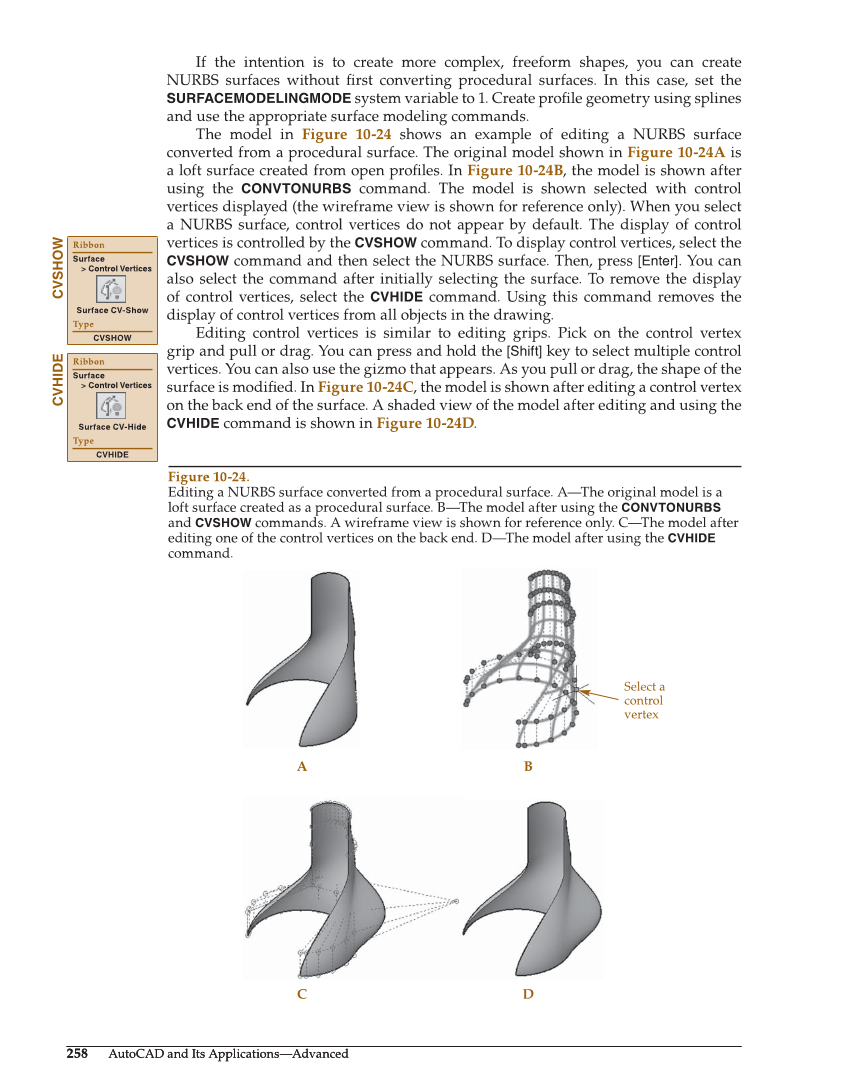 If the intention is to create more complex, freeform shapes, you can create NURBS surfaces without first converting procedural surfaces. In this case, set the SURFACEMODELINGMODE system variable to 1. Create profile geometry using splines and use the appropriate surface modeling commands.

The model in Figure 10-24 shows an example of editing a NURBS surface converted from a procedural surface. The original model shown in Figure 10-24A is a loft surface created from open profiles. In Figure 10-24B, the model is shown after using the CONVTONURBS command. The model is shown selected with control vertices displayed (the wireframe view is shown for reference only). When you select a NURBS surface, control vertices do not appear by default. The display of control vertices is controlled by the CVSHOW command. To display control vertices, select the CVSHOW command and then select the NURBS surface. Then, press [Enter]. You can also select the command after initially selecting the surface. To remove the display of control vertices, select the CVHIDE command. Using this command removes the display of control vertices from all objects in the drawing.

Editing control vertices is similar to editing grips. Pick on the control vertex grip and pull or drag. You can press and hold the [Shift] key to select multiple control vertices. You can also use the gizmo that appears. As you pull or drag, the shape of the surface is modified. In Figure 10-24C, the model is shown after editing a control vertex on the back end of the surface. A shaded view of the model after editing and using the CVHIDE command is shown in Figure 10-24D.

CVSHOW
Ribbon
Surface
> Control Vertices
Surface CV-Show
Type
CVSHOW

CVHIDE
Ribbon
Surface
> Control Vertices
Surface CV-Hide
Type
CVHIDE

Figure 10-24.
Editing a NURBS surface converted from a procedural surface. A—The original model is a loft surface created as a procedural surface. B—The model after using the CONVTONURBS and CVSHOW commands. A wireframe view is shown for reference only. C—The model after editing one of the control vertices on the back end. D—The model after using the CVHIDE command.

Select a control vertex

A

B

C

D

258 AutoCAD and Its Applications—Advanced