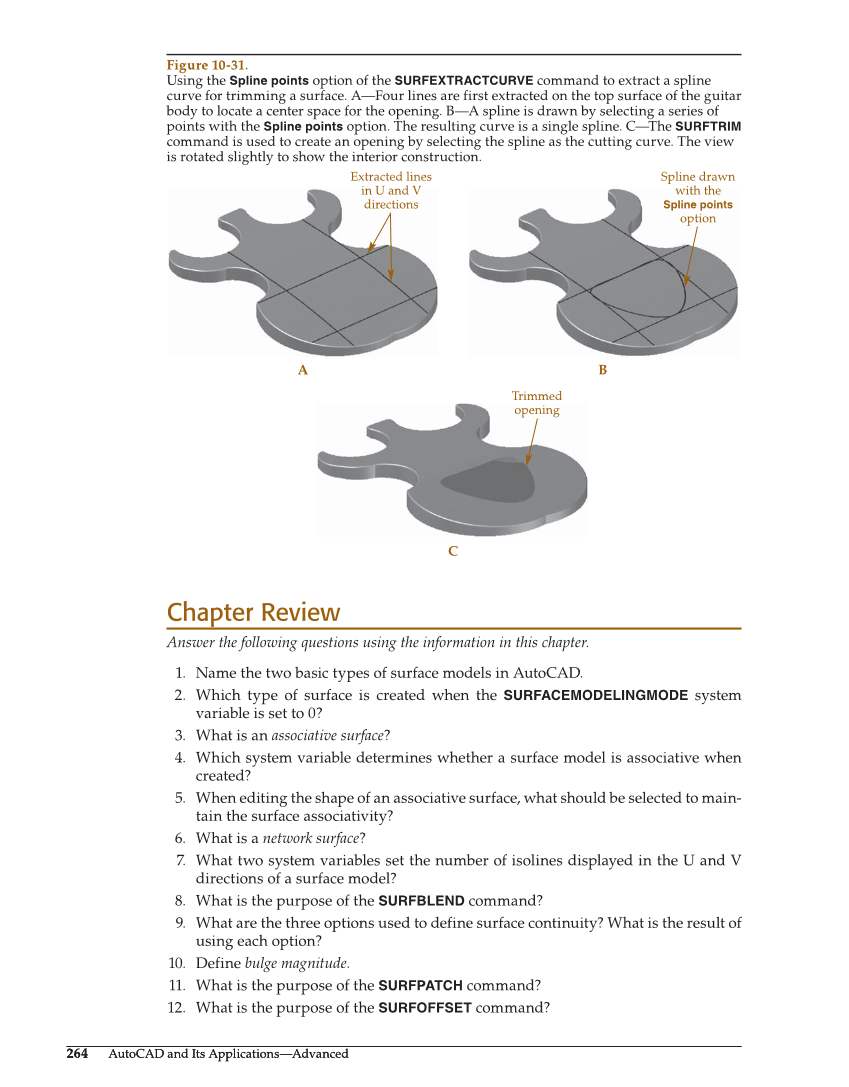 Figure 10-31.
Using the Spline points option of the SURFEXTRACTCURVE command to extract a spline curve for trimming a surface. A—Four lines are first extracted on the top surface of the guitar body to locate a center space for the opening. B—A spline is drawn by selecting a series of points with the Spline points option. The resulting curve is a single spline. C—The SURFTRIM command is used to create an opening by selecting the spline as the cutting curve. The view is rotated slightly to show the interior construction.

Extracted lines in U and V directions

Spline drawn with the Spline points option

A

B

Trimmed opening

C

Chapter Review

Answer the following questions using the information in this chapter.

1. Name the two basic types of surface models in AutoCAD.
2. Which type of surface is created when the SURFACEMODELINGMODE system variable is set to 0?
3. What is an associative surface?
4. Which system variable determines whether a surface model is associative when created?
5. When editing the shape of an associative surface, what should be selected to maintain the surface associativity?
6. What is a network surface?
7. What two system variables set the number of isolines displayed in the U and V directions of a surface model?
8. What is the purpose of the SURFBLEND command?
9. What are the three options used to define surface continuity? What is the result of using each option?
10. Define bulge magnitude.
11. What is the purpose of the SURFPATCH command?
12. What is the purpose of the SURFOFFSET command?

264 AutoCAD and Its Applications—Advanced