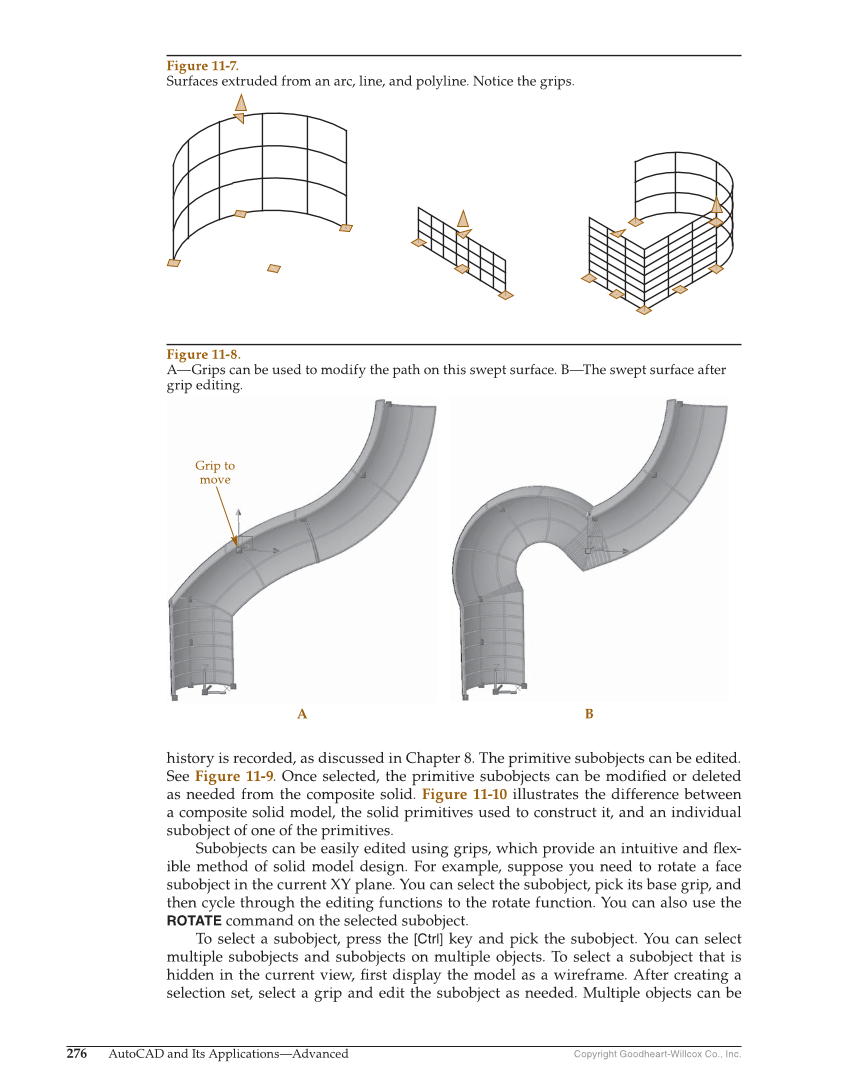 Figure 11-7.
Surfaces extruded from an arc, line, and polyline. Notice the grips.

Figure 11-8.
A—Grips can be used to modify the path on this swept surface. B—The swept surface after grip editing.

Grip to move

A

B

history is recorded, as discussed in Chapter 8. The primitive subobjects can be edited. See Figure 11-9. Once selected, the primitive subobjects can be modified or deleted as needed from the composite solid. Figure 11-10 illustrates the difference between a composite solid model, the solid primitives used to construct it, and an individual subobject of one of the primitives.

Subobjects can be easily edited using grips, which provide an intuitive and flexible method of solid model design. For example, suppose you need to rotate a face subobject in the current XY plane. You can select the subobject, pick its base grip, and then cycle through the editing functions to the rotate function. You can also use the ROTATE command on the selected subobject.

To select a subobject, press the [Ctrl] key and pick the subobject. You can select multiple subobjects and subobjects on multiple objects. To select a subobject that is hidden in the current view, first display the model as a wireframe. After creating a selection set, select a grip and edit the subobject as needed. Multiple objects can be

276 AutoCAD and Its Applications—Advanced Copyright Goodheart-Willcox Co., Inc.