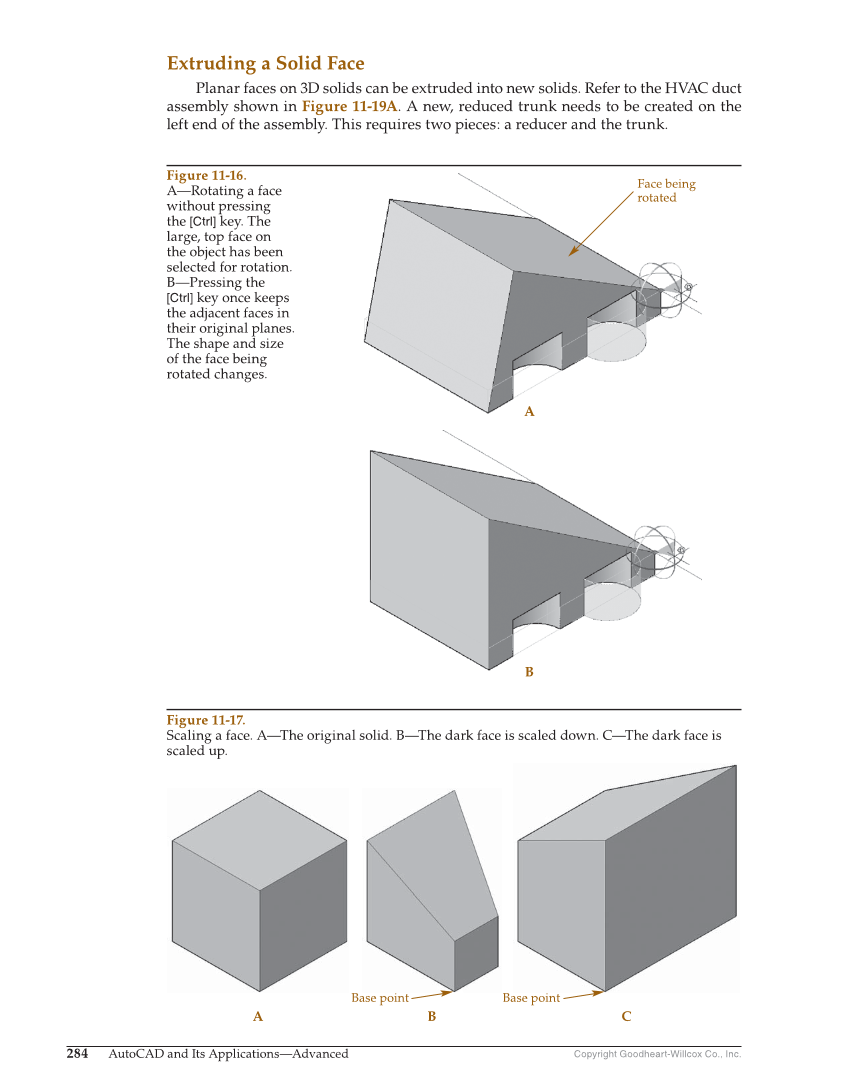 Extruding a Solid Face

Planar faces on 3D solids can be extruded into new solids. Refer to the HVAC duct assembly shown in Figure 11-19A. A new, reduced trunk needs to be created on the left end of the assembly. This requires two pieces: a reducer and the trunk.

Figure 11-16.
A—Rotating a face without pressing the [Ctrl] key. The large, top face on the object has been selected for rotation. B—Pressing the [Ctrl] key once keeps the adjacent faces in their original planes. The shape and size of the face being rotated changes.

Face being rotated

A

B

Figure 11-17.
Scaling a face. A—The original solid. B—The dark face is scaled down. C—The dark face is scaled up.

Base point

Base point

A

B

C

284 AutoCAD and Its Applications—Advanced

Copyright Goodheart-Willcox Co., Inc.