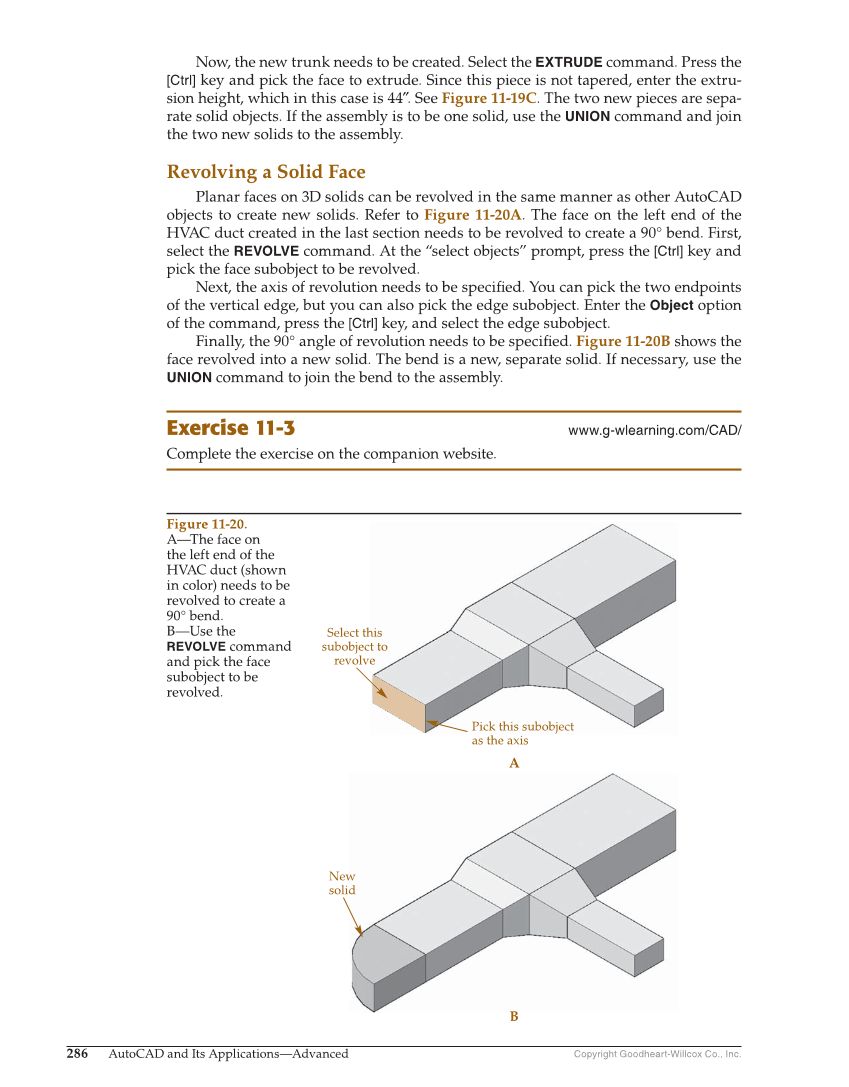 Now, the new trunk needs to be created. Select the EXTRUDE command. Press the [Ctrl] key and pick the face to extrude. Since this piece is not tapered, enter the extrusion height, which in this case is 44″. See Figure 11-19C. The two new pieces are separate solid objects. If the assembly is to be one solid, use the UNION command and join the two new solids to the assembly.

Revolving a Solid Face

Planar faces on 3D solids can be revolved in the same manner as other AutoCAD objects to create new solids. Refer to Figure 11-20A. The face on the left end of the HVAC duct created in the last section needs to be revolved to create a 90° bend. First, select the REVOLVE command. At the "select objects" prompt, press the [Ctrl] key and pick the face subobject to be revolved.

Next, the axis of revolution needs to be specified. You can pick the two endpoints of the vertical edge, but you can also pick the edge subobject. Enter the Object option of the command, press the [Ctrl] key, and select the edge subobject.

Finally, the 90° angle of revolution needs to be specified. Figure 11-20B shows the face revolved into a new solid. The bend is a new, separate solid. If necessary, use the UNION command to join the bend to the assembly.

Exercise 11-3

www.g-wlearning.com/CAD/

Complete the exercise on the companion website.

Figure 11-20.
A—The face on the left end of the HVAC duct (shown in color) needs to be revolved to create a 90° bend.
B—Use the REVOLVE command and pick the face subobject to be revolved.

Select this subobject to revolve

Pick this subobject as the axis

A

New solid

B

286 AutoCAD and Its Applications—Advanced

Copyright Goodheart-Willcox Co., Inc.