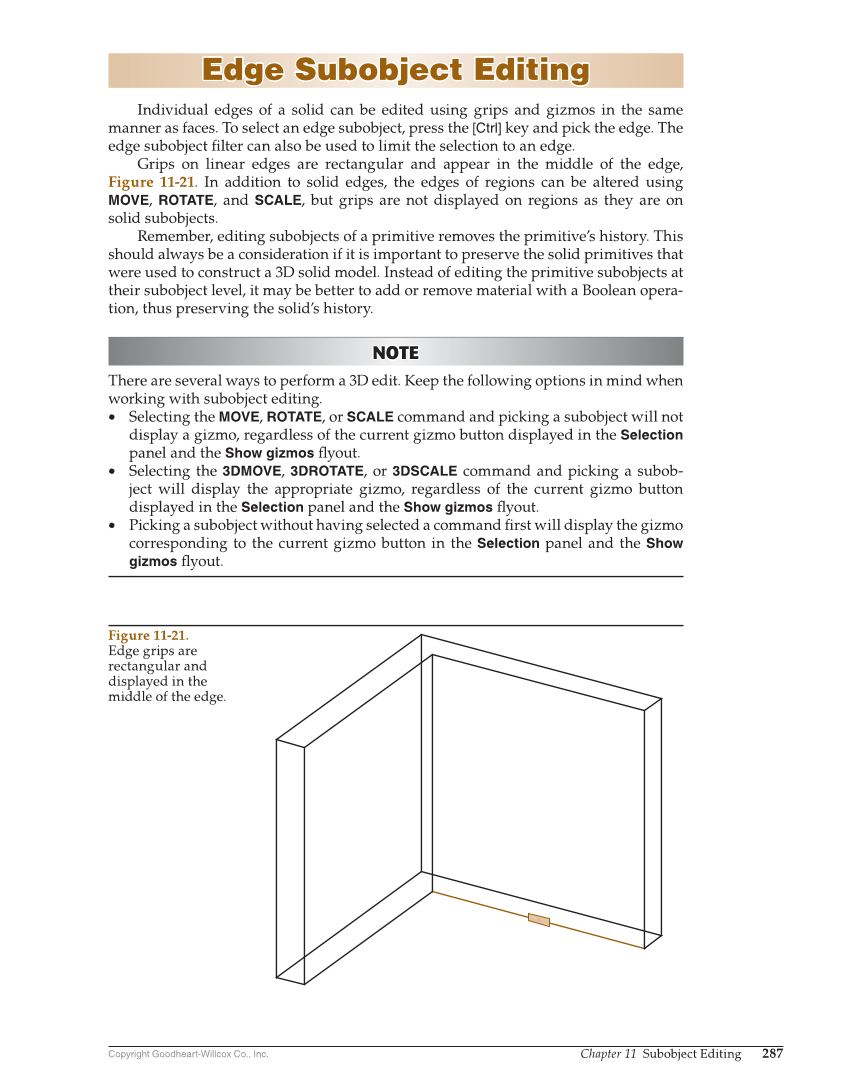 Edge Subobject Editing

Individual edges of a solid can be edited using grips and gizmos in the same manner as faces. To select an edge subobject, press the [Ctrl] key and pick the edge. The edge subobject filter can also be used to limit the selection to an edge.

Grips on linear edges are rectangular and appear in the middle of the edge, Figure 11-21. In addition to solid edges, the edges of regions can be altered using MOVE, ROTATE, and SCALE, but grips are not displayed on regions as they are on solid subobjects.

Remember, editing subobjects of a primitive removes the primitive's history. This should always be a consideration if it is important to preserve the solid primitives that were used to construct a 3D solid model. Instead of editing the primitive subobjects at their subobject level, it may be better to add or remove material with a Boolean operation, thus preserving the solid's history.

NOTE

There are several ways to perform a 3D edit. Keep the following options in mind when working with subobject editing.

• Selecting the MOVE, ROTATE, or SCALE command and picking a subobject will not display a gizmo, regardless of the current gizmo button displayed in the Selection panel and the Show gizmos flyout.
• Selecting the 3DMOVE, 3DROTATE, or 3DSCALE command and picking a subobject will display the appropriate gizmo, regardless of the current gizmo button displayed in the Selection panel and the Show gizmos flyout.
• Picking a subobject without having selected a command first will display the gizmo corresponding to the current gizmo button in the Selection panel and the Show gizmos flyout.

Figure 11-21.
Edge grips are rectangular and displayed in the middle of the edge.

Copyright Goodheart-Willcox Co., Inc.

Chapter 11 Subobject Editing 287