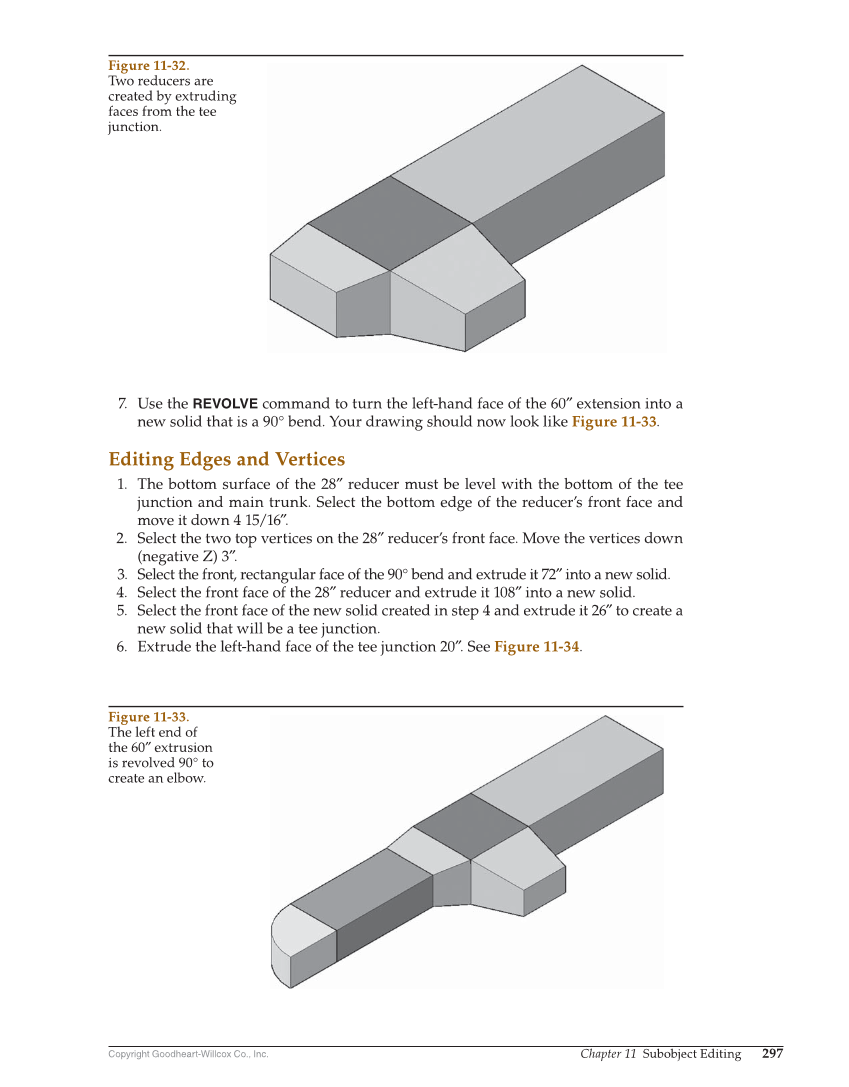 Figure 11-32.
Two reducers are created by extruding faces from the tee junction.

7. Use the REVOLVE command to turn the left-hand face of the 60″ extension into a new solid that is a 90° bend. Your drawing should now look like Figure 11-33.

Editing Edges and Vertices

1. The bottom surface of the 28″ reducer must be level with the bottom of the tee junction and main trunk. Select the bottom edge of the reducer's front face and move it down 4 15/16″.
2. Select the two top vertices on the 28″ reducer's front face. Move the vertices down (negative Z) 3″.
3. Select the front, rectangular face of the 90° bend and extrude it 72″ into a new solid.
4. Select the front face of the 28″ reducer and extrude it 108″ into a new solid.
5. Select the front face of the new solid created in step 4 and extrude it 26″ to create a new solid that will be a tee junction.
6. Extrude the left-hand face of the tee junction 20″. See Figure 11-34.

Figure 11-33.
The left end of the 60″ extrusion is revolved 90° to create an elbow.

Copyright Goodheart-Willcox Co., Inc.

Chapter 11 Subobject Editing 297