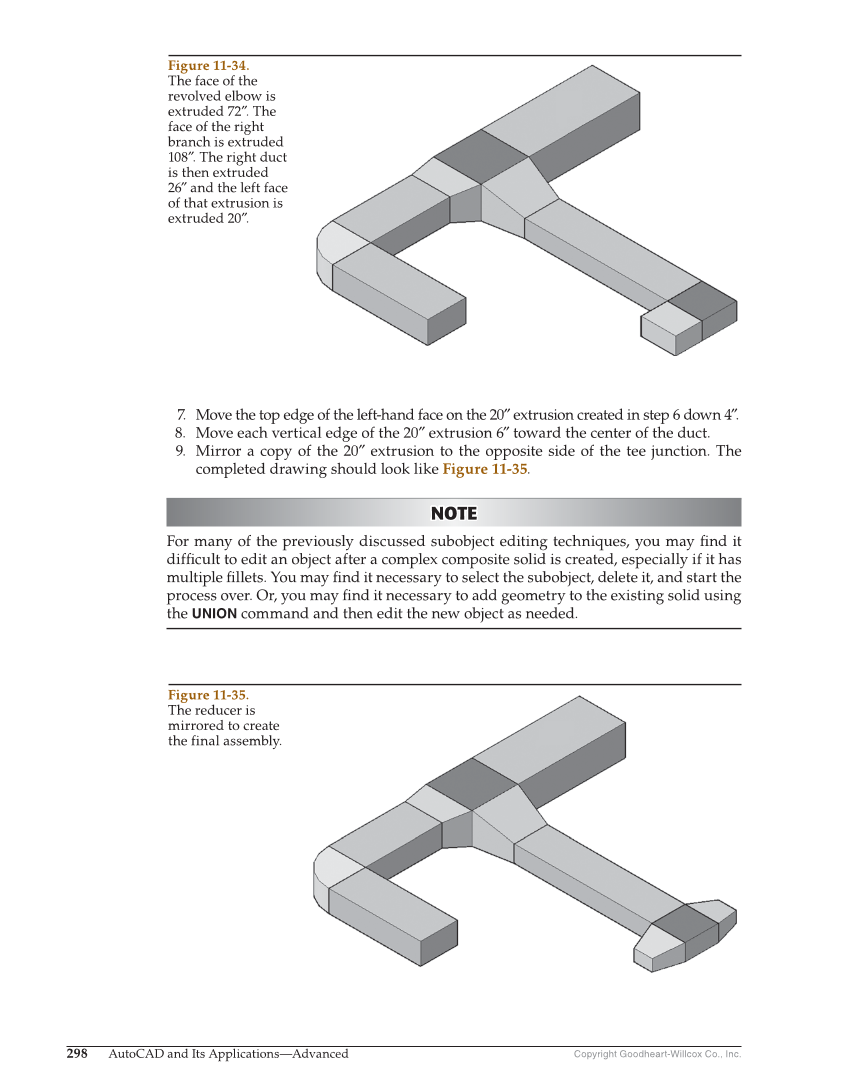 Figure 11-34.
The face of the revolved elbow is extruded 72″. The face of the right branch is extruded 108″. The right duct is then extruded 26″ and the left face of that extrusion is extruded 20″.

7. Move the top edge of the left-hand face on the 20″ extrusion created in step 6 down 4″.
8. Move each vertical edge of the 20″ extrusion 6″ toward the center of the duct.
9. Mirror a copy of the 20″ extrusion to the opposite side of the tee junction. The completed drawing should look like Figure 11-35.

NOTE

For many of the previously discussed subobject editing techniques, you may find it difficult to edit an object after a complex composite solid is created, especially if it has multiple fillets. You may find it necessary to select the subobject, delete it, and start the process over. Or, you may find it necessary to add geometry to the existing solid using the UNION command and then edit the new object as needed.

Figure 11-35.
The reducer is mirrored to create the final assembly.

298 AutoCAD and Its Applications—Advanced Copyright Goodheart-Willcox Co., Inc.