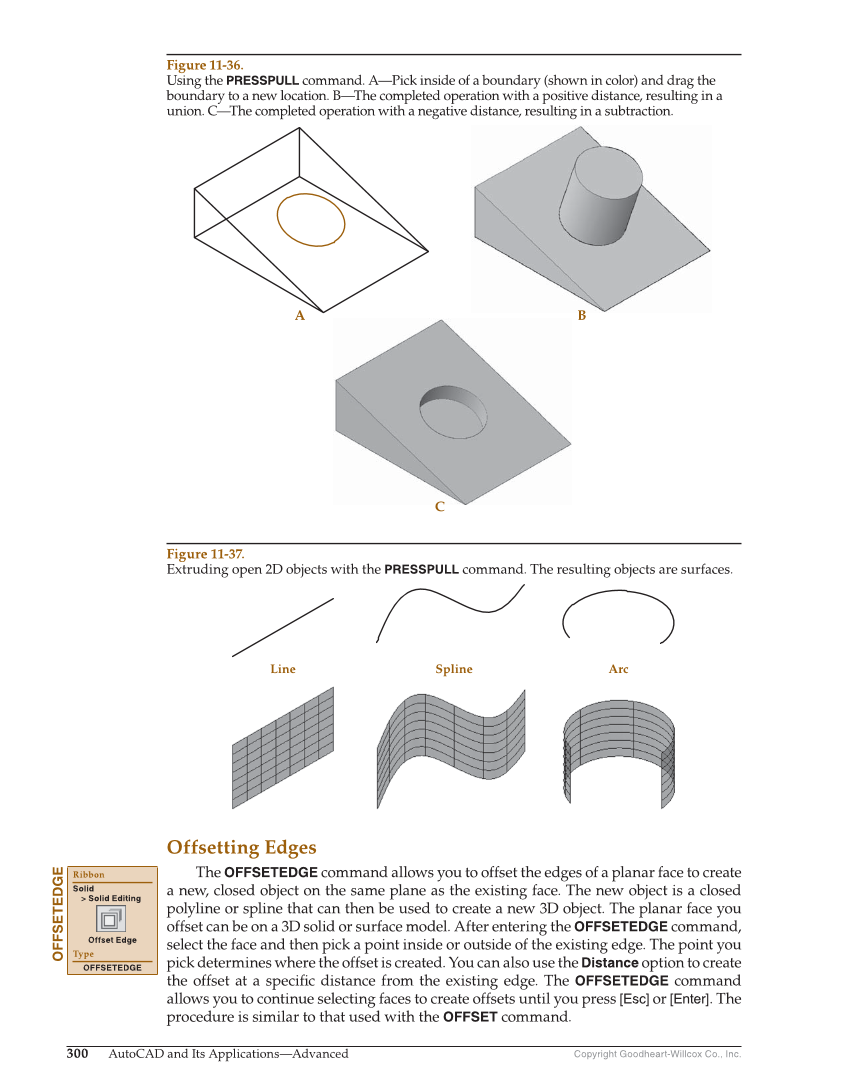 Figure 11-36.
Using the PRESSPULL command. A—Pick inside of a boundary (shown in color) and drag the boundary to a new location. B—The completed operation with a positive distance, resulting in a union. C—The completed operation with a negative distance, resulting in a subtraction.

A

B

C

Figure 11-37.
Extruding open 2D objects with the PRESSPULL command. The resulting objects are surfaces.

Line

Spline

Arc

Offsetting Edges

OFFSETEDGE

Ribbon
Solid
> Solid Editing
Offset Edge
Type
OFFSETEDGE

The OFFSETEDGE command allows you to offset the edges of a planar face to create a new, closed object on the same plane as the existing face. The new object is a closed polyline or spline that can then be used to create a new 3D object. The planar face you offset can be on a 3D solid or surface model. After entering the OFFSETEDGE command, select the face and then pick a point inside or outside of the existing edge. The point you pick determines where the offset is created. You can also use the Distance option to create the offset at a specific distance from the existing edge. The OFFSETEDGE command allows you to continue selecting faces to create offsets until you press [Esc] or [Enter]. The procedure is similar to that used with the OFFSET command.

300 AutoCAD and Its Applications—Advanced

Copyright Goodheart-Willcox Co., Inc.