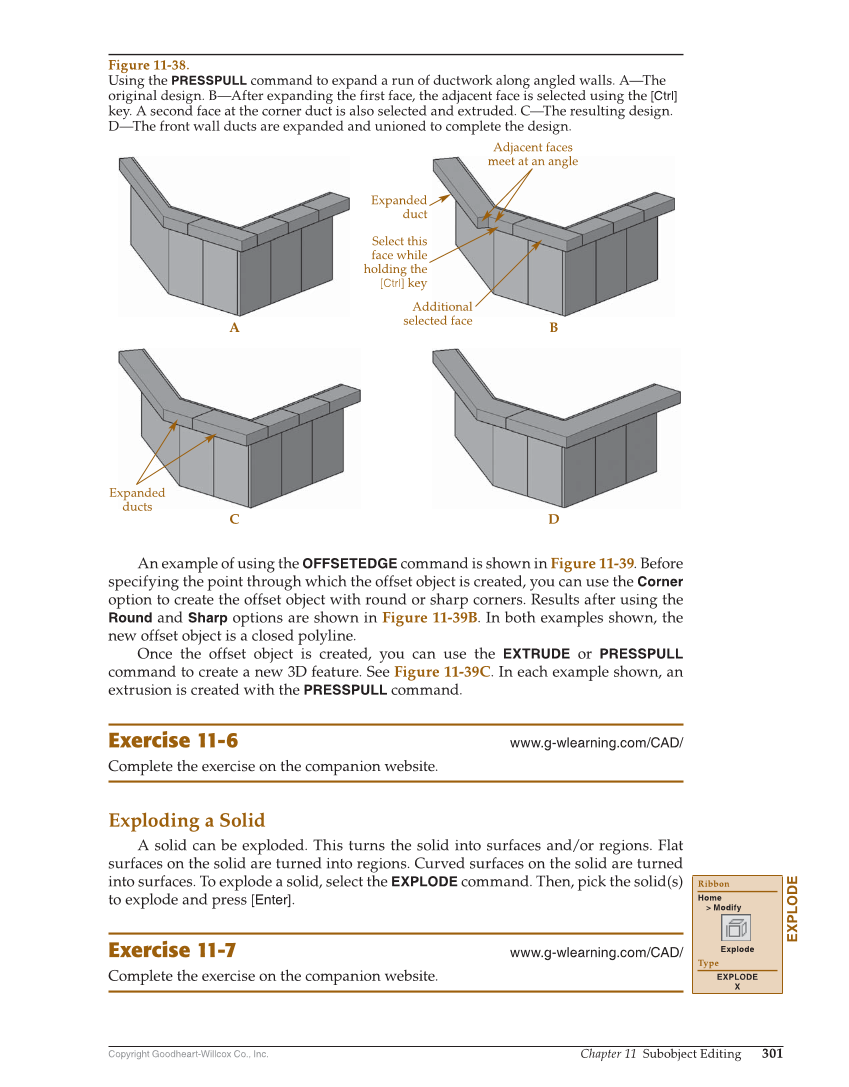 Figure 11-38.
Using the PRESSPULL command to expand a run of ductwork along angled walls. A—The original design. B—After expanding the first face, the adjacent face is selected using the [Ctrl] key. A second face at the corner duct is also selected and extruded. C—The resulting design. D—The front wall ducts are expanded and unioned to complete the design.

Adjacent faces meet at an angle

Expanded duct

Select this face while holding the [Ctrl] key

Additional selected face

A

B

Expanded ducts

C

D

An example of using the OFFSETEDGE command is shown in Figure 11-39. Before specifying the point through which the offset object is created, you can use the Corner option to create the offset object with round or sharp corners. Results after using the Round and Sharp options are shown in Figure 11-39B. In both examples shown, the new offset object is a closed polyline.

Once the offset object is created, you can use the EXTRUDE or PRESSPULL command to create a new 3D feature. See Figure 11-39C. In each example shown, an extrusion is created with the PRESSPULL command.

Exercise 11-6
www.g-wlearning.com/CAD/
Complete the exercise on the companion website.

Exploding a Solid

A solid can be exploded. This turns the solid into surfaces and/or regions. Flat surfaces on the solid are turned into regions. Curved surfaces on the solid are turned into surfaces. To explode a solid, select the EXPLODE command. Then, pick the solid(s) to explode and press [Enter].

Ribbon
Home
> Modify
Explode
Type
EXPLODE
X

EXPLODE

Exercise 11-7
www.g-wlearning.com/CAD/
Complete the exercise on the companion website.

Copyright Goodheart-Willcox Co., Inc.
Chapter 11 Subobject Editing 301