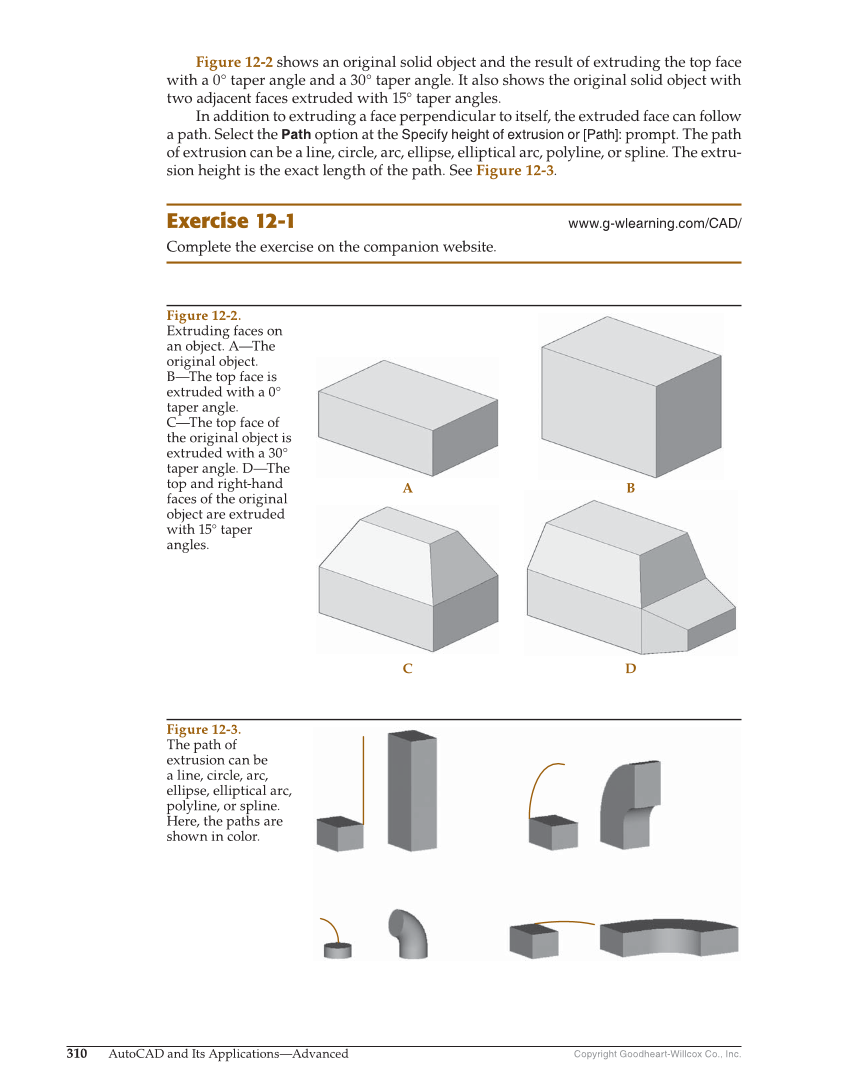 Figure 12-2 shows an original solid object and the result of extruding the top face with a 0° taper angle and a 30° taper angle. It also shows the original solid object with two adjacent faces extruded with 15° taper angles.

In addition to extruding a face perpendicular to itself, the extruded face can follow a path. Select the Path option at the Specify height of extrusion or [Path]: prompt. The path of extrusion can be a line, circle, arc, ellipse, elliptical arc, polyline, or spline. The extrusion height is the exact length of the path. See Figure 12-3.

Exercise 12-1

www.g-wlearning.com/CAD/

Complete the exercise on the companion website.

Figure 12-2. Extruding faces on an object. A—The original object. B—The top face is extruded with a 0° taper angle. C—The top face of the original object is extruded with a 30° taper angle. D—The top and right-hand faces of the original object are extruded with 15° taper angles.

A

B

C

D

Figure 12-3. The path of extrusion can be a line, circle, arc, ellipse, elliptical arc, polyline, or spline. Here, the paths are shown in color.

310 AutoCAD and Its Applications—Advanced

Copyright Goodheart-Willcox Co., Inc.