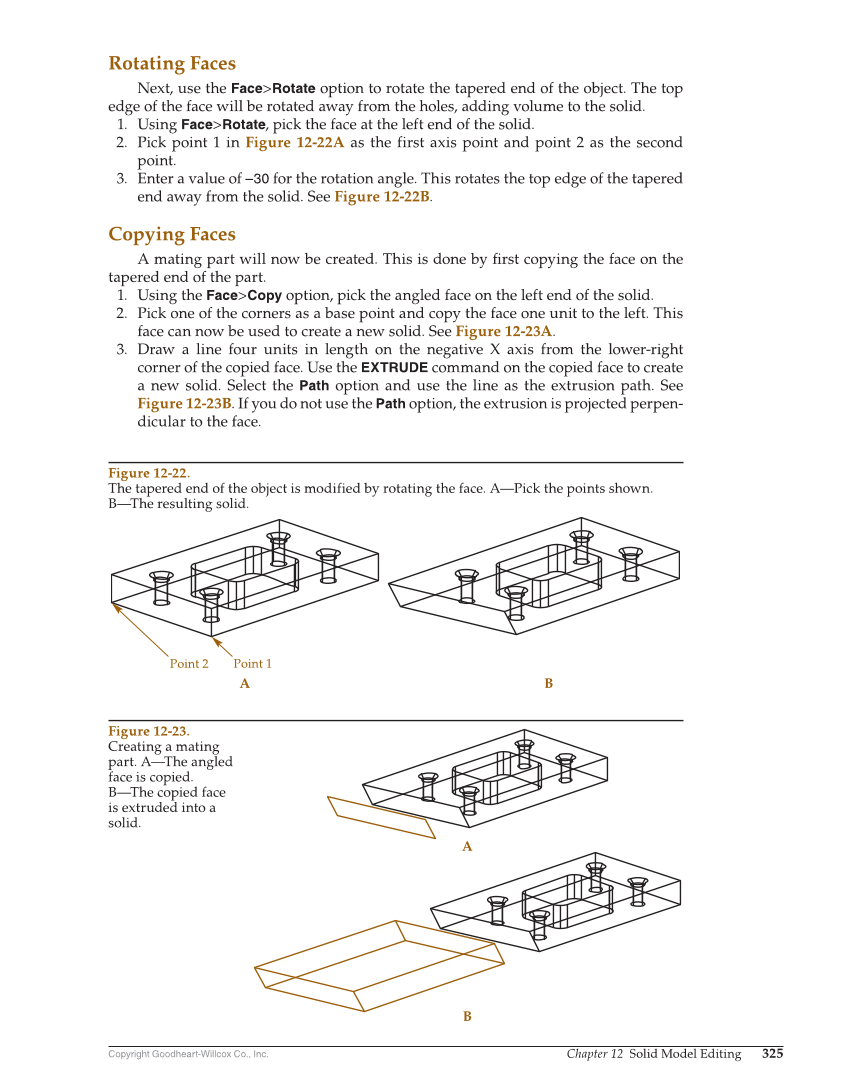 Rotating Faces

Next, use the Face>Rotate option to rotate the tapered end of the object. The top edge of the face will be rotated away from the holes, adding volume to the solid.

1. Using Face>Rotate, pick the face at the left end of the solid.
2. Pick point 1 in Figure 12-22A as the first axis point and point 2 as the second point.
3. Enter a value of –30 for the rotation angle. This rotates the top edge of the tapered end away from the solid. See Figure 12-22B.

Copying Faces

A mating part will now be created. This is done by first copying the face on the tapered end of the part.

1. Using the Face>Copy option, pick the angled face on the left end of the solid.
2. Pick one of the corners as a base point and copy the face one unit to the left. This face can now be used to create a new solid. See Figure 12-23A.
3. Draw a line four units in length on the negative X axis from the lower-right corner of the copied face. Use the EXTRUDE command on the copied face to create a new solid. Select the Path option and use the line as the extrusion path. See Figure 12-23B. If you do not use the Path option, the extrusion is projected perpendicular to the face.

Figure 12-22.
The tapered end of the object is modified by rotating the face. A—Pick the points shown. B—The resulting solid.

Point 2 Point 1

A B

Figure 12-23.
Creating a mating part. A—The angled face is copied. B—The copied face is extruded into a solid.

A

B

Copyright Goodheart-Willcox Co., Inc. Chapter 12 Solid Model Editing 325