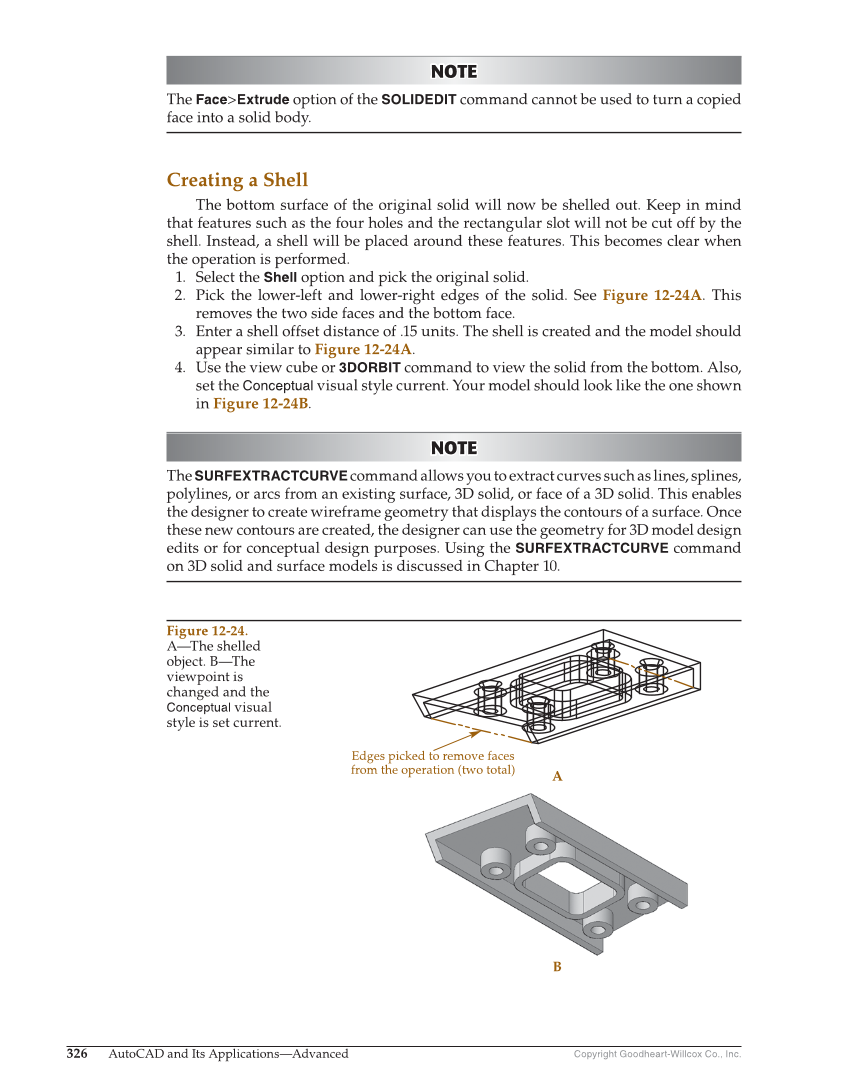 NOTE

The Face>Extrude option of the SOLIDEDIT command cannot be used to turn a copied face into a solid body.

Creating a Shell

The bottom surface of the original solid will now be shelled out. Keep in mind that features such as the four holes and the rectangular slot will not be cut off by the shell. Instead, a shell will be placed around these features. This becomes clear when the operation is performed.

1. Select the Shell option and pick the original solid.
2. Pick the lower-left and lower-right edges of the solid. See Figure 12-24A. This removes the two side faces and the bottom face.
3. Enter a shell offset distance of .15 units. The shell is created and the model should appear similar to Figure 12-24A.
4. Use the view cube or 3DORBIT command to view the solid from the bottom. Also, set the Conceptual visual style current. Your model should look like the one shown in Figure 12-24B.

NOTE

The SURFEXTRACTCURVE command allows you to extract curves such as lines, splines, polylines, or arcs from an existing surface, 3D solid, or face of a 3D solid. This enables the designer to create wireframe geometry that displays the contours of a surface. Once these new contours are created, the designer can use the geometry for 3D model design edits or for conceptual design purposes. Using the SURFEXTRACTCURVE command on 3D solid and surface models is discussed in Chapter 10.

Figure 12-24.
A—The shelled object. B—The viewpoint is changed and the Conceptual visual style is set current.

Edges picked to remove faces from the operation (two total)

A

B

326 AutoCAD and Its Applications—Advanced Copyright Goodheart-Willcox Co., Inc.