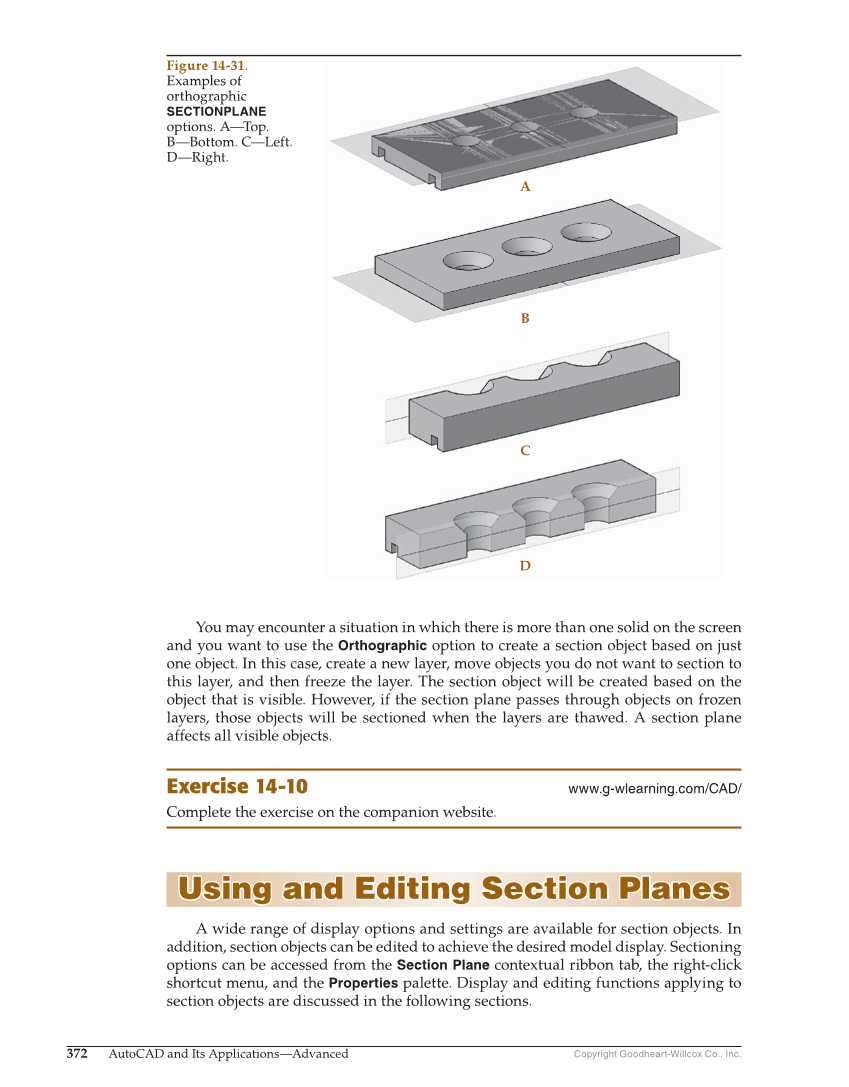 Figure 14-31.
Examples of orthographic SECTIONPLANE options. A—Top. B—Bottom. C—Left. D—Right.

A

B

C

D

You may encounter a situation in which there is more than one solid on the screen and you want to use the Orthographic option to create a section object based on just one object. In this case, create a new layer, move objects you do not want to section to this layer, and then freeze the layer. The section object will be created based on the object that is visible. However, if the section plane passes through objects on frozen layers, those objects will be sectioned when the layers are thawed. A section plane affects all visible objects.

Exercise 14-10
www.g-wlearning.com/CAD/

Complete the exercise on the companion website.

Using and Editing Section Planes

A wide range of display options and settings are available for section objects. In addition, section objects can be edited to achieve the desired model display. Sectioning options can be accessed from the Section Plane contextual ribbon tab, the right-click shortcut menu, and the Properties palette. Display and editing functions applying to section objects are discussed in the following sections.

372 AutoCAD and Its Applications—Advanced
Copyright Goodheart-Willcox Co., Inc.