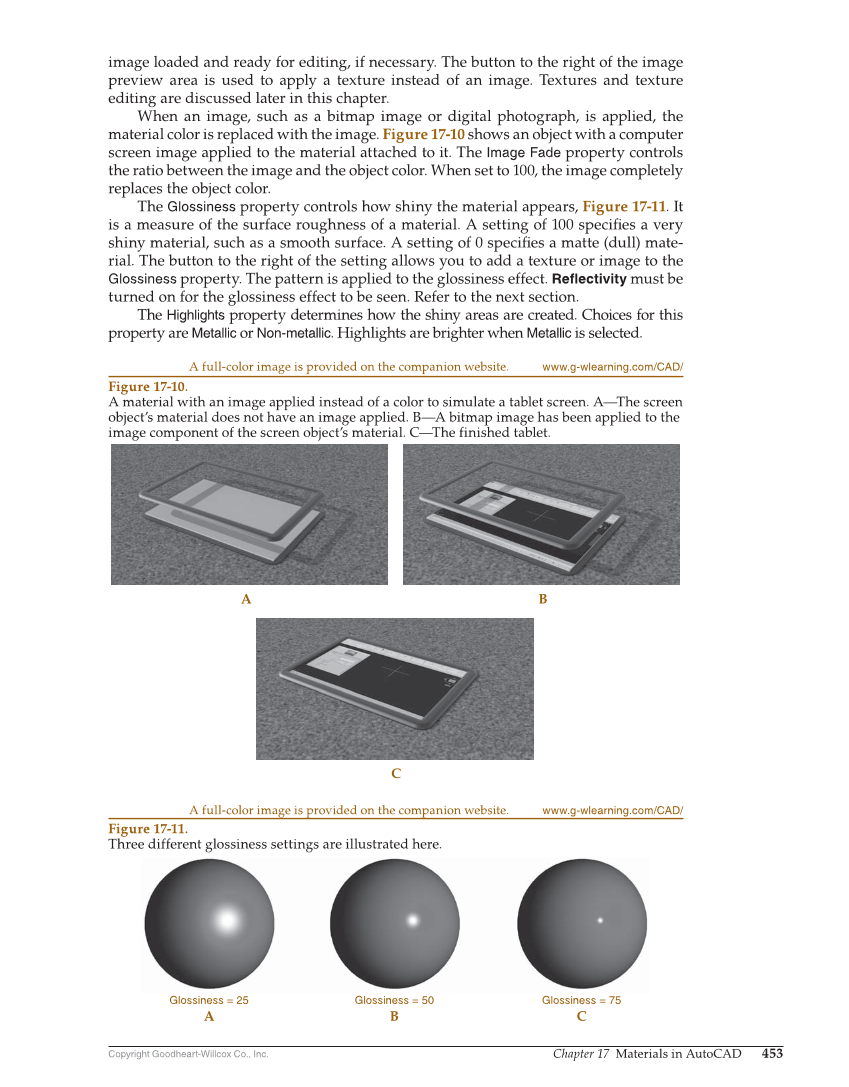 image loaded and ready for editing, if necessary. The button to the right of the image preview area is used to apply a texture instead of an image. Textures and texture editing are discussed later in this chapter.

When an image, such as a bitmap image or digital photograph, is applied, the material color is replaced with the image. Figure 17-10 shows an object with a computer screen image applied to the material attached to it. The Image Fade property controls the ratio between the image and the object color. When set to 100, the image completely replaces the object color.

The Glossiness property controls how shiny the material appears, Figure 17-11. It is a measure of the surface roughness of a material. A setting of 100 specifies a very shiny material, such as a smooth surface. A setting of 0 specifies a matte (dull) material. The button to the right of the setting allows you to add a texture or image to the Glossiness property. The pattern is applied to the glossiness effect. Reflectivity must be turned on for the glossiness effect to be seen. Refer to the next section.

The Highlights property determines how the shiny areas are created. Choices for this property are Metallic or Non-metallic. Highlights are brighter when Metallic is selected.

A full-color image is provided on the companion website. www.g-wlearning.com/CAD/

Figure 17-10.
A material with an image applied instead of a color to simulate a tablet screen. A—The screen object's material does not have an image applied. B—A bitmap image has been applied to the image component of the screen object's material. C—The finished tablet.

A

B

C

A full-color image is provided on the companion website. www.g-wlearning.com/CAD/

Figure 17-11.
Three different glossiness settings are illustrated here.

Glossiness = 25
A

Glossiness = 50
B

Glossiness = 75
C

Copyright Goodheart-Willcox Co., Inc.

Chapter 17 Materials in AutoCAD 453