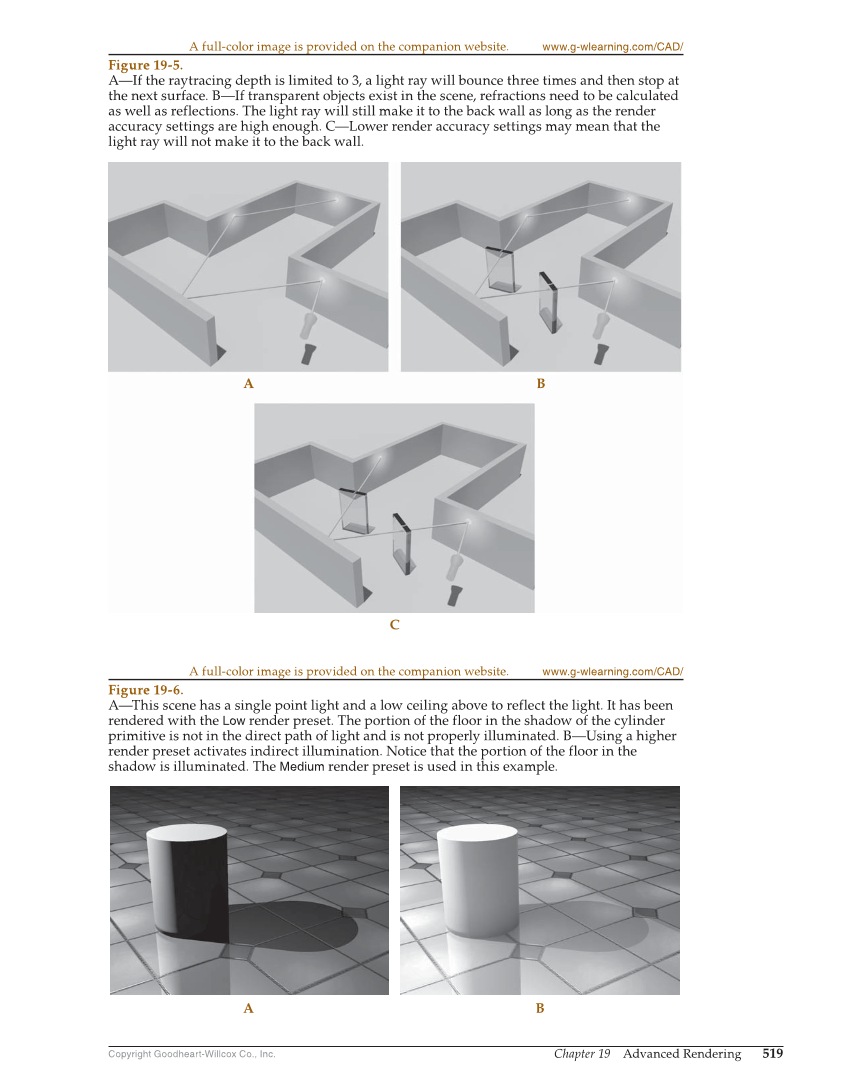 A full-color image is provided on the companion website. www.g-wlearning.com/CAD/

Figure 19-5.
A—If the raytracing depth is limited to 3, a light ray will bounce three times and then stop at the next surface. B—If transparent objects exist in the scene, refractions need to be calculated as well as reflections. The light ray will still make it to the back wall as long as the render accuracy settings are high enough. C—Lower render accuracy settings may mean that the light ray will not make it to the back wall.

A

B

C

A full-color image is provided on the companion website. www.g-wlearning.com/CAD/

Figure 19-6.
A—This scene has a single point light and a low ceiling above to reflect the light. It has been rendered with the Low render preset. The portion of the floor in the shadow of the cylinder primitive is not in the direct path of light and is not properly illuminated. B—Using a higher render preset activates indirect illumination. Notice that the portion of the floor in the shadow is illuminated. The Medium render preset is used in this example.

A

B

Copyright Goodheart-Willcox Co., Inc.

Chapter 19 Advanced Rendering 519