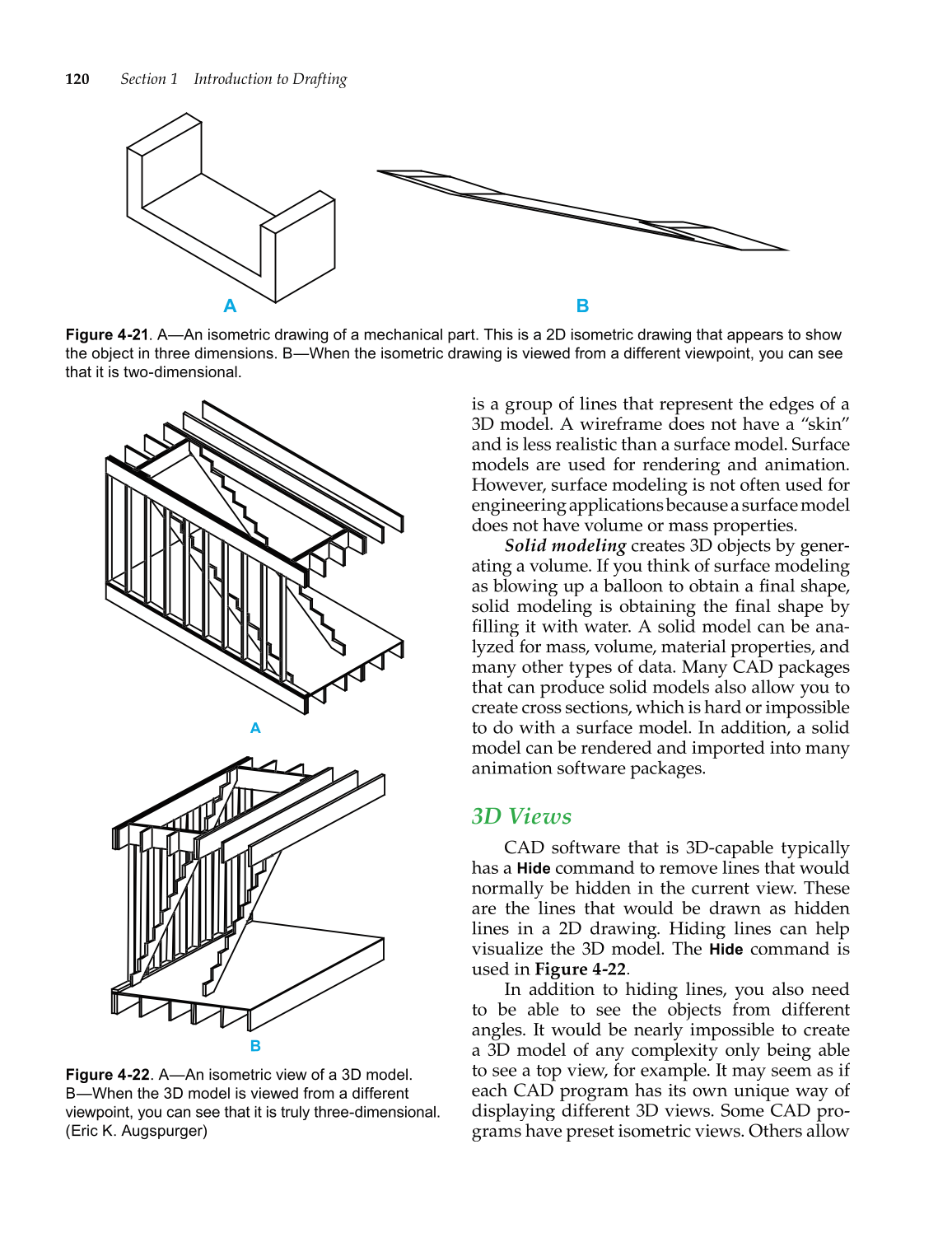 120 Section 1 Introduction to Drafting

A

B

Figure 4-21. A—An isometric drawing of a mechanical part. This is a 2D isometric drawing that appears to show the object in three dimensions. B—When the isometric drawing is viewed from a different viewpoint, you can see that it is two-dimensional.

A

B

Figure 4-22. A—An isometric view of a 3D model. B—When the 3D model is viewed from a different viewpoint, you can see that it is truly three-dimensional. (Eric K. Augspurger)

is a group of lines that represent the edges of a 3D model. A wireframe does not have a "skin" and is less realistic than a surface model. Surface models are used for rendering and animation. However, surface modeling is not often used for engineering applications because a surface model does not have volume or mass properties.

Solid modeling creates 3D objects by generating a volume. If you think of surface modeling as blowing up a balloon to obtain a final shape, solid modeling is obtaining the final shape by filling it with water. A solid model can be analyzed for mass, volume, material properties, and many other types of data. Many CAD packages that can produce solid models also allow you to create cross sections, which is hard or impossible to do with a surface model. In addition, a solid model can be rendered and imported into many animation software packages.

3D Views

CAD software that is 3D-capable typically has a Hide command to remove lines that would normally be hidden in the current view. These are the lines that would be drawn as hidden lines in a 2D drawing. Hiding lines can help visualize the 3D model. The Hide command is used in Figure 4-22.

In addition to hiding lines, you also need to be able to see the objects from different angles. It would be nearly impossible to create a 3D model of any complexity only being able to see a top view, for example. It may seem as if each CAD program has its own unique way of displaying different 3D views. Some CAD programs have preset isometric views. Others allow