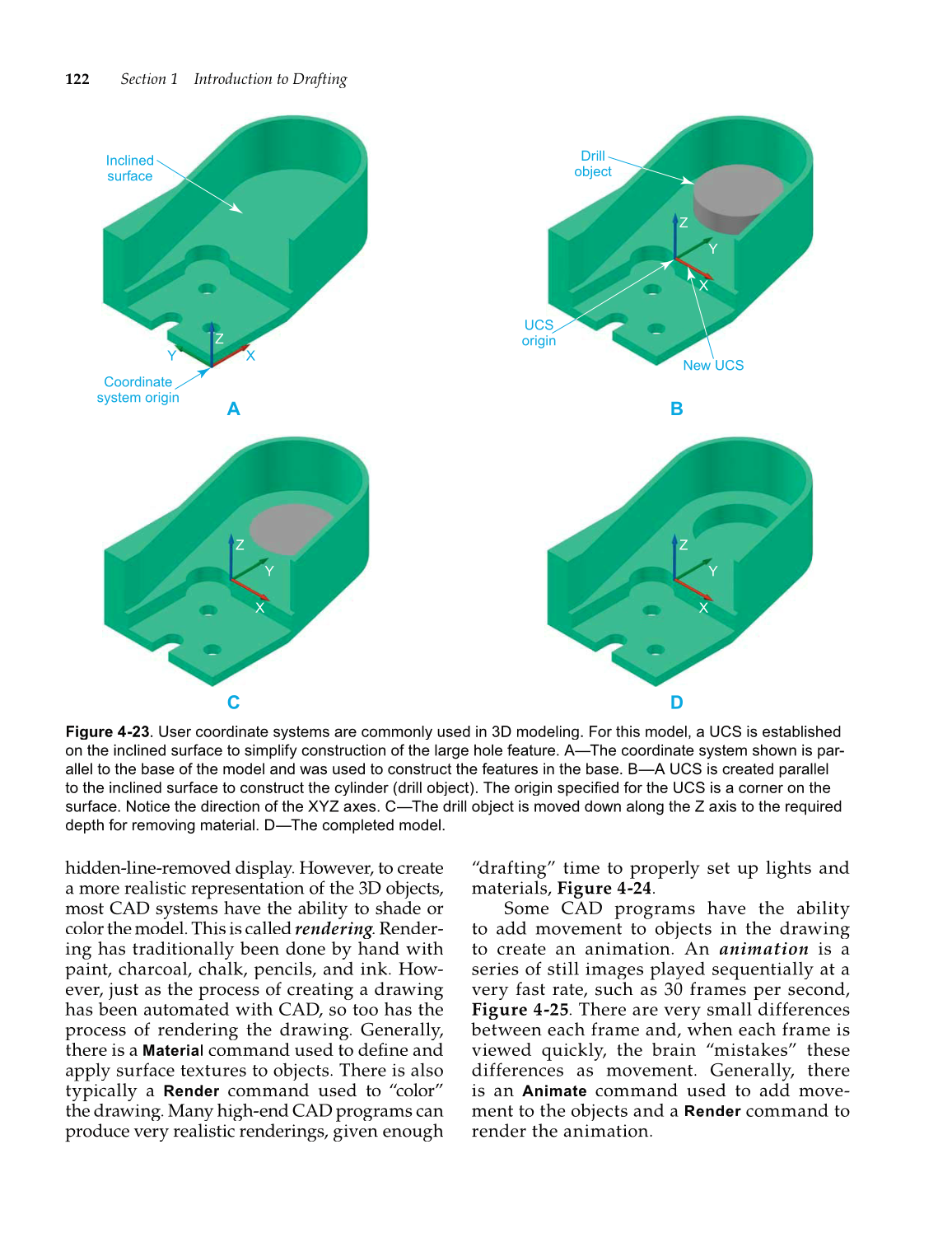 122 Section 1 Introduction to Drafting

Inclined surface

Z

Y

X

Coordinate system origin

A

Drill object

Z

Y

X

UCS origin

New UCS

B

Z

Y

X

C

Z

Y

X

D

Figure 4-23. User coordinate systems are commonly used in 3D modeling. For this model, a UCS is established on the inclined surface to simplify construction of the large hole feature. A—The coordinate system shown is parallel to the base of the model and was used to construct the features in the base. B—A UCS is created parallel to the inclined surface to construct the cylinder (drill object). The origin specified for the UCS is a corner on the surface. Notice the direction of the XYZ axes. C—The drill object is moved down along the Z axis to the required depth for removing material. D—The completed model.

hidden-line-removed display. However, to create a more realistic representation of the 3D objects, most CAD systems have the ability to shade or color the model. This is called rendering. Rendering has traditionally been done by hand with paint, charcoal, chalk, pencils, and ink. However, just as the process of creating a drawing has been automated with CAD, so too has the process of rendering the drawing. Generally, there is a Material command used to define and apply surface textures to objects. There is also typically a Render command used to "color" the drawing. Many high-end CAD programs can produce very realistic renderings, given enough "drafting" time to properly set up lights and materials, Figure 4-24.

Some CAD programs have the ability to add movement to objects in the drawing to create an animation. An animation is a series of still images played sequentially at a very fast rate, such as 30 frames per second, Figure 4-25. There are very small differences between each frame and, when each frame is viewed quickly, the brain "mistakes" these differences as movement. Generally, there is an Animate command used to add movement to the objects and a Render command to render the animation.