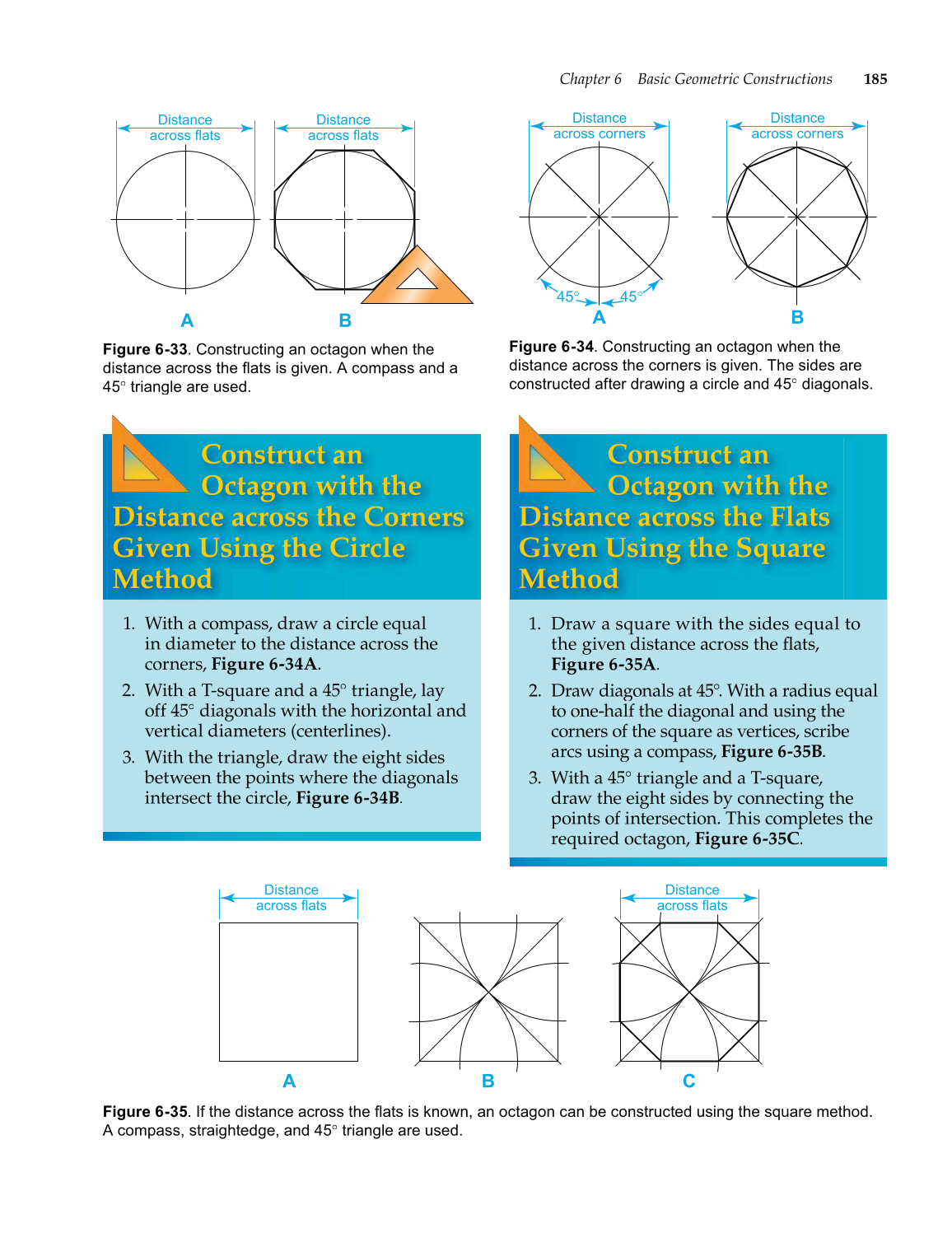 Chapter 6 Basic Geometric Constructions 185

Distance across flats

Distance across flats

A

B

Figure 6-33. Constructing an octagon when the distance across the flats is given. A compass and a 45° triangle are used.

Distance across corners

Distance across corners

45°

45°

A

B

Figure 6-34. Constructing an octagon when the distance across the corners is given. The sides are constructed after drawing a circle and 45° diagonals.

Construct an Octagon with the Distance across the Corners Given Using the Circle Method

1. With a compass, draw a circle equal in diameter to the distance across the corners, Figure 6-34A.
2. With a T-square and a 45° triangle, lay off 45° diagonals with the horizontal and vertical diameters (centerlines).
3. With the triangle, draw the eight sides between the points where the diagonals intersect the circle, Figure 6-34B.

Construct an Octagon with the Distance across the Flats Given Using the Square Method

1. Draw a square with the sides equal to the given distance across the flats, Figure 6-35A.
2. Draw diagonals at 45°. With a radius equal to one-half the diagonal and using the corners of the square as vertices, scribe arcs using a compass, Figure 6-35B.
3. With a 45° triangle and a T-square, draw the eight sides by connecting the points of intersection. This completes the required octagon, Figure 6-35C.

Distance across flats

Distance across flats

A

B

C

Figure 6-35. If the distance across the flats is known, an octagon can be constructed using the square method. A compass, straightedge, and 45° triangle are used.