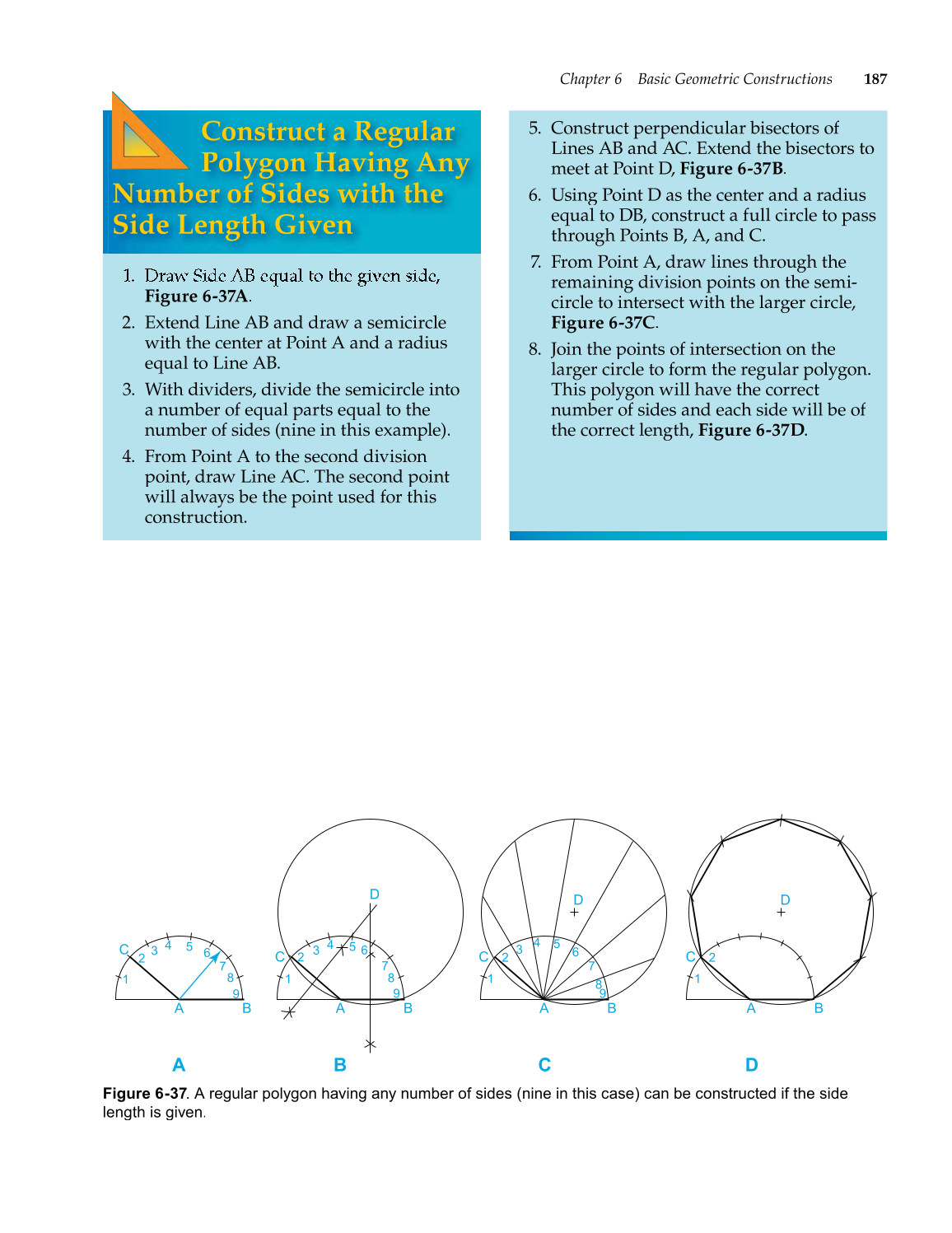 Chapter 6 Basic Geometric Constructions 187

Construct a Regular Polygon Having Any Number of Sides with the Side Length Given

1. Draw Side AB equal to the given side, Figure 6-37A.

2. Extend Line AB and draw a semicircle with the center at Point A and a radius equal to Line AB.

3. With dividers, divide the semicircle into a number of equal parts equal to the number of sides (nine in this example).

4. From Point A to the second division point, draw Line AC. The second point will always be the point used for this construction.

5. Construct perpendicular bisectors of Lines AB and AC. Extend the bisectors to meet at Point D, Figure 6-37B.

6. Using Point D as the center and a radius equal to DB, construct a full circle to pass through Points B, A, and C.

7. From Point A, draw lines through the remaining division points on the semicircle to intersect with the larger circle, Figure 6-37C.

8. Join the points of intersection on the larger circle to form the regular polygon. This polygon will have the correct number of sides and each side will be of the correct length, Figure 6-37D.

C 1 2 3 4 5 6 7 8 9 A B
A

D C 1 2 3 4 5 6 7 8 9 A B
B

D C 1 2 3 4 5 6 7 8 9 A B
C

D C 1 2 A B
D

Figure 6-37. A regular polygon having any number of sides (nine in this case) can be constructed if the side length is given.