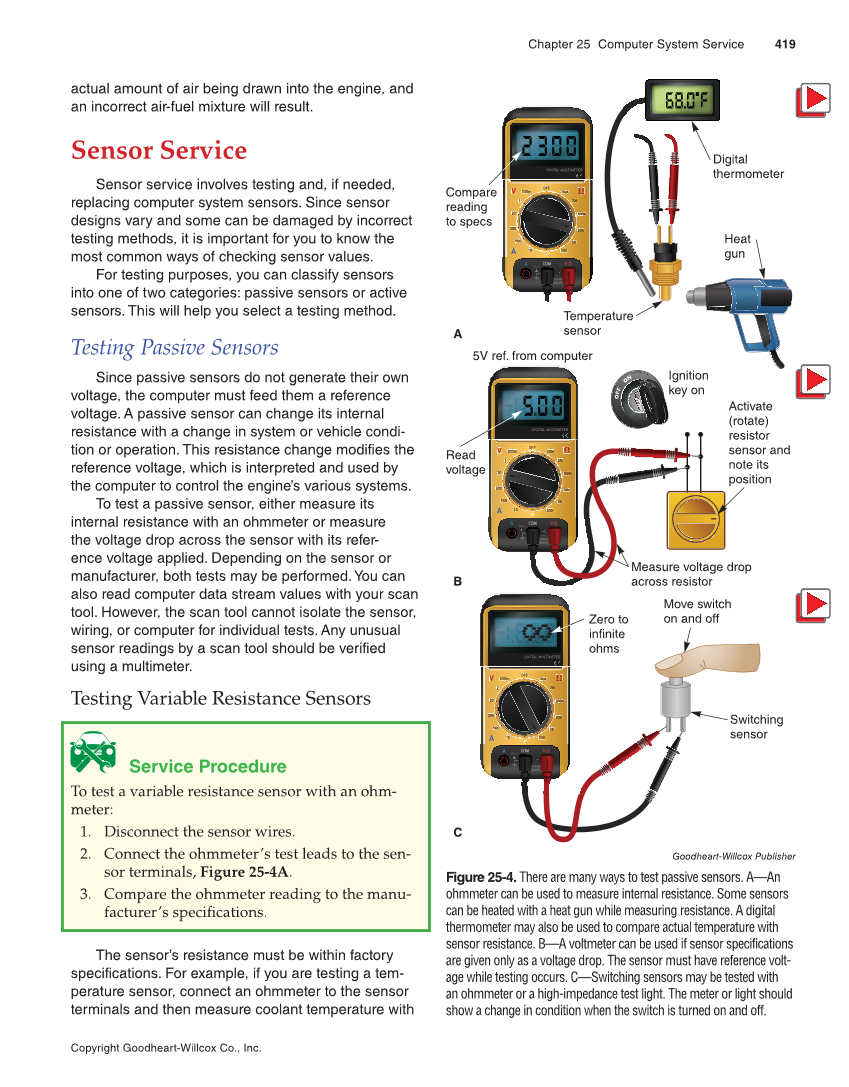 Chapter 25 Computer System Service 419

actual amount of air being drawn into the engine, and an incorrect air-fuel mixture will result.

Sensor Service

Sensor service involves testing and, if needed, replacing computer system sensors. Since sensor designs vary and some can be damaged by incorrect testing methods, it is important for you to know the most common ways of checking sensor values.

For testing purposes, you can classify sensors into one of two categories: passive sensors or active sensors. This will help you select a testing method.

Testing Passive Sensors

Since passive sensors do not generate their own voltage, the computer must feed them a reference voltage. A passive sensor can change its internal resistance with a change in system or vehicle condition or operation. This resistance change modifies the reference voltage, which is interpreted and used by the computer to control the engine's various systems.

To test a passive sensor, either measure its internal resistance with an ohmmeter or measure the voltage drop across the sensor with its reference voltage applied. Depending on the sensor or manufacturer, both tests may be performed. You can also read computer data stream values with your scan tool. However, the scan tool cannot isolate the sensor, wiring, or computer for individual tests. Any unusual sensor readings by a scan tool should be verified using a multimeter.

Testing Variable Resistance Sensors

Service Procedure

To test a variable resistance sensor with an ohmmeter:

1. Disconnect the sensor wires.
2. Connect the ohmmeter's test leads to the sensor terminals, Figure 25-4A.
3. Compare the ohmmeter reading to the manufacturer's specifications.

The sensor's resistance must be within factory specifications. For example, if you are testing a temperature sensor, connect an ohmmeter to the sensor terminals and then measure coolant temperature with

2300

68.0°F

Compare reading to specs

Digital thermometer

Heat gun

Temperature sensor

A

5V ref. from computer

5.00

Ignition key on

Activate (rotate) resistor sensor and note its position

Read voltage

Measure voltage drop across resistor

B

Zero to infinite ohms

Move switch on and off

Switching sensor

C

Goodheart-Willcox Publisher

Figure 25-4. There are many ways to test passive sensors. A—An ohmmeter can be used to measure internal resistance. Some sensors can be heated with a heat gun while measuring resistance. A digital thermometer may also be used to compare actual temperature with sensor resistance. B—A voltmeter can be used if sensor specifications are given only as a voltage drop. The sensor must have reference voltage while testing occurs. C—Switching sensors may be tested with an ohmmeter or a high-impedance test light. The meter or light should show a change in condition when the switch is turned on and off.

Copyright Goodheart-Willcox Co., Inc.