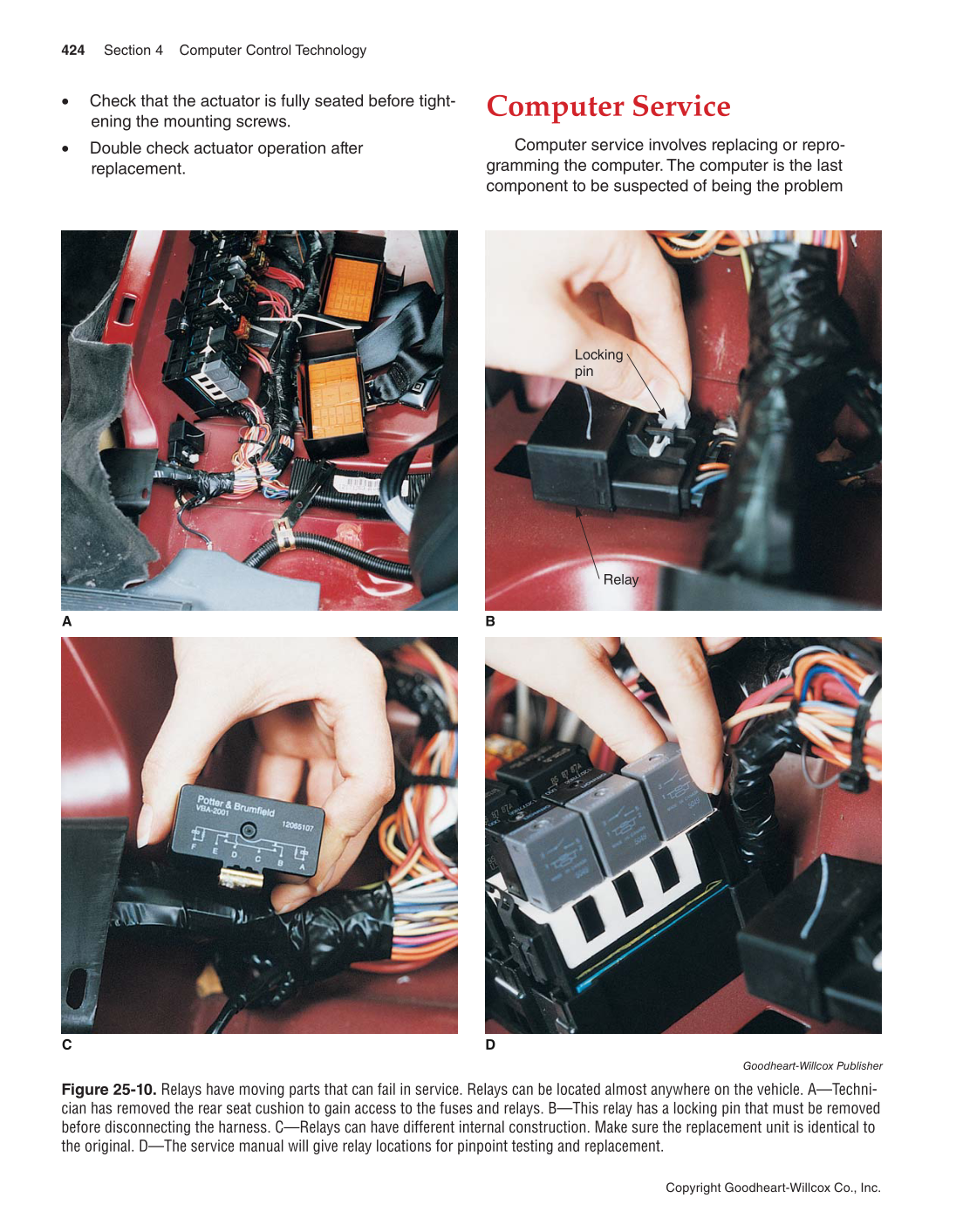 424 Section 4 Computer Control Technology

• Check that the actuator is fully seated before tightening the mounting screws.

• Double check actuator operation after replacement.

Computer Service

Computer service involves replacing or reprogramming the computer. The computer is the last component to be suspected of being the problem

A

Locking pin

Relay

B

Potter & Brumfield
VBA-2001
12065107
F E D C B A

C

D

Goodheart-Willcox Publisher

Figure 25-10. Relays have moving parts that can fail in service. Relays can be located almost anywhere on the vehicle. A—Technician has removed the rear seat cushion to gain access to the fuses and relays. B—This relay has a locking pin that must be removed before disconnecting the harness. C—Relays can have different internal construction. Make sure the replacement unit is identical to the original. D—The service manual will give relay locations for pinpoint testing and replacement.

Copyright Goodheart-Willcox Co., Inc.