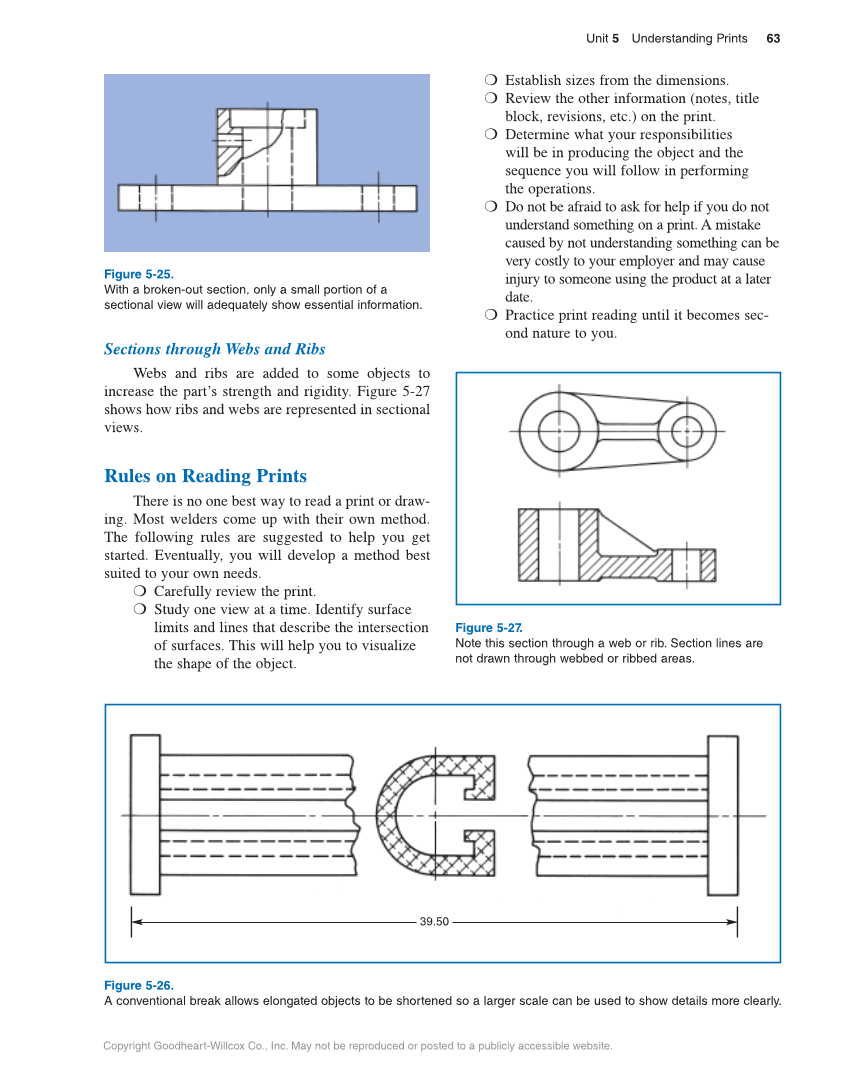 Unit 5 Understanding Prints 63

Figure 5-25.
With a broken-out section, only a small portion of a sectional view will adequately show essential information.

Sections through Webs and Ribs

Webs and ribs are added to some objects to increase the part's strength and rigidity. Figure 5-27 shows how ribs and webs are represented in sectional views.

Rules on Reading Prints

There is no one best way to read a print or drawing. Most welders come up with their own method. The following rules are suggested to help you get started. Eventually, you will develop a method best suited to your own needs.

❍ Carefully review the print.
❍ Study one view at a time. Identify surface limits and lines that describe the intersection of surfaces. This will help you to visualize the shape of the object.
❍ Establish sizes from the dimensions.
❍ Review the other information (notes, title block, revisions, etc.) on the print.
❍ Determine what your responsibilities will be in producing the object and the sequence you will follow in performing the operations.
❍ Do not be afraid to ask for help if you do not understand something on a print. A mistake caused by not understanding something can be very costly to your employer and may cause injury to someone using the product at a later date.
❍ Practice print reading until it becomes second nature to you.

Figure 5-27.
Note this section through a web or rib. Section lines are not drawn through webbed or ribbed areas.

39.50

Figure 5-26.
A conventional break allows elongated objects to be shortened so a larger scale can be used to show details more clearly.

Copyright Goodheart-Willcox Co., Inc. May not be reproduced or posted to a publicly accessible website.