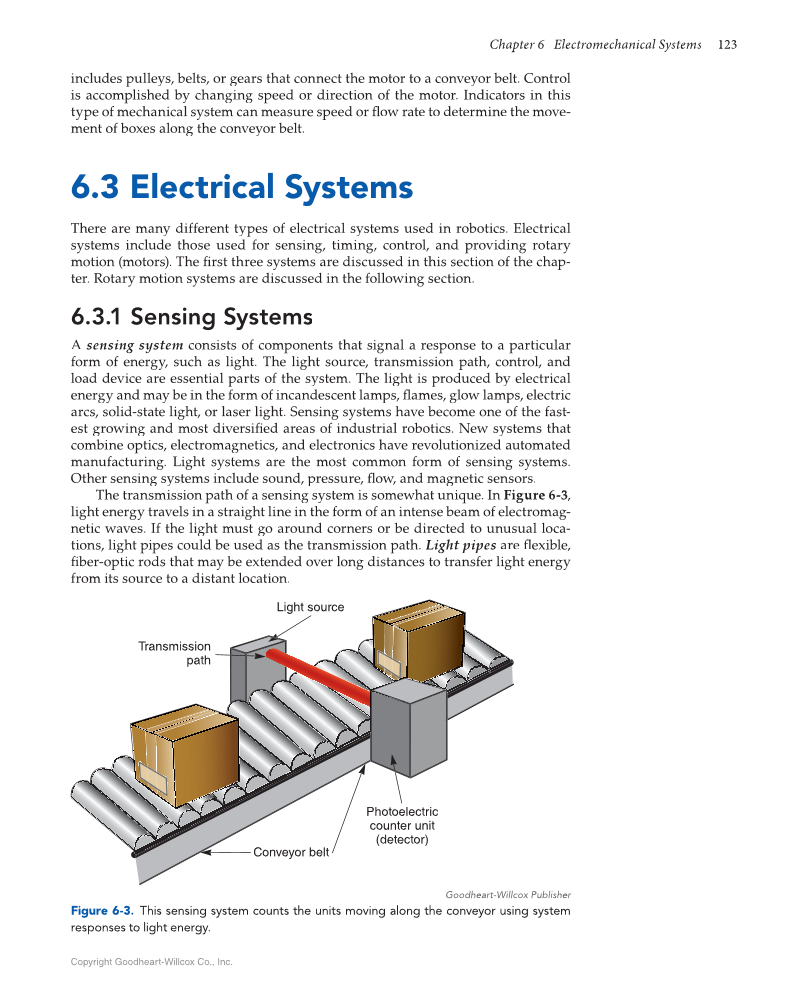 Chapter 6 Electromechanical Systems 123

includes pulleys, belts, or gears that connect the motor to a conveyor belt. Control is accomplished by changing speed or direction of the motor. Indicators in this type of mechanical system can measure speed or flow rate to determine the movement of boxes along the conveyor belt.

6.3 Electrical Systems

There are many different types of electrical systems used in robotics. Electrical systems include those used for sensing, timing, control, and providing rotary motion (motors). The first three systems are discussed in this section of the chapter. Rotary motion systems are discussed in the following section.

6.3.1 Sensing Systems

A sensing system consists of components that signal a response to a particular form of energy, such as light. The light source, transmission path, control, and load device are essential parts of the system. The light is produced by electrical energy and may be in the form of incandescent lamps, flames, glow lamps, electric arcs, solid-state light, or laser light. Sensing systems have become one of the fastest growing and most diversified areas of industrial robotics. New systems that combine optics, electromagnetics, and electronics have revolutionized automated manufacturing. Light systems are the most common form of sensing systems. Other sensing systems include sound, pressure, flow, and magnetic sensors.

The transmission path of a sensing system is somewhat unique. In Figure 6-3, light energy travels in a straight line in the form of an intense beam of electromagnetic waves. If the light must go around corners or be directed to unusual locations, light pipes could be used as the transmission path. Light pipes are flexible, fiber-optic rods that may be extended over long distances to transfer light energy from its source to a distant location.

Light source

Transmission path

Photoelectric counter unit (detector)

Conveyor belt

Goodheart-Willcox Publisher

Figure 6-3. This sensing system counts the units moving along the conveyor using system responses to light energy.

Copyright Goodheart-Willcox Co., Inc.