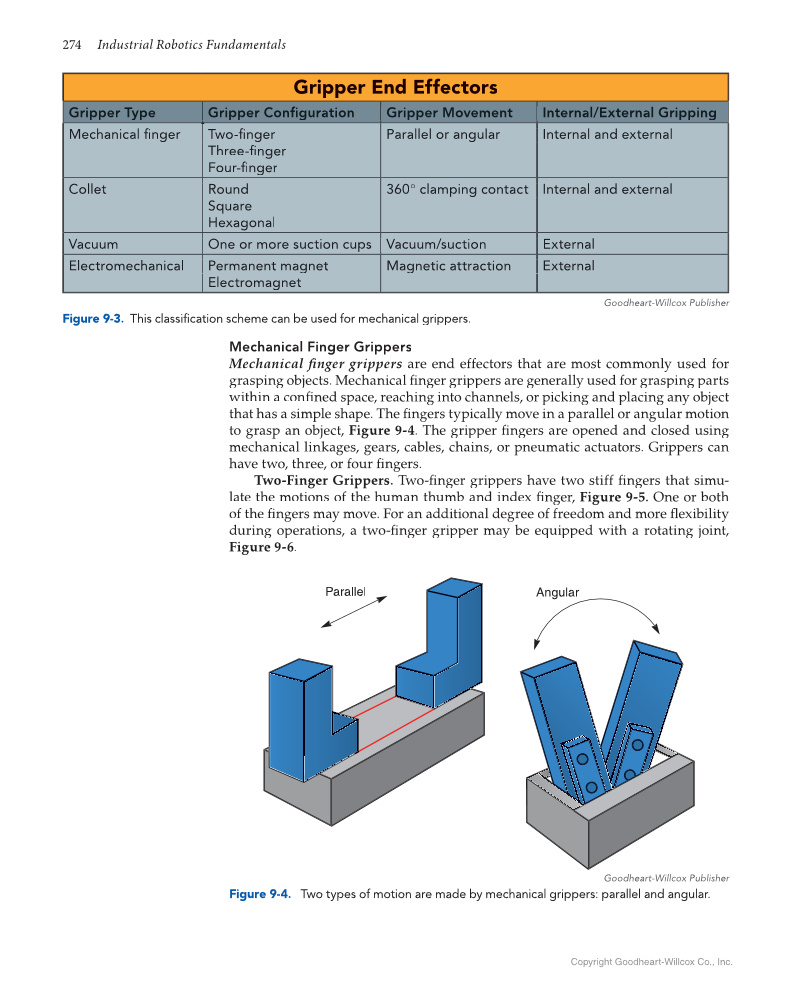 274 Industrial Robotics Fundamentals

Gripper End Effectors

| Gripper Type | Gripper Configuration | Gripper Movement | Internal/External Gripping |
|---|---|---|---|
| Mechanical finger | Two-finger Three-finger Four-finger | Parallel or angular | Internal and external |
| Collet | Round Square Hexagonal | 360° clamping contact | Internal and external |
| Vacuum | One or more suction cups | Vacuum/suction | External |
| Electromechanical | Permanent magnet Electromagnet | Magnetic attraction | External |

Goodheart-Willcox Publisher

Figure 9-3. This classification scheme can be used for mechanical grippers.

Mechanical Finger Grippers

Mechanical finger grippers are end effectors that are most commonly used for grasping objects. Mechanical finger grippers are generally used for grasping parts within a confined space, reaching into channels, or picking and placing any object that has a simple shape. The fingers typically move in a parallel or angular motion to grasp an object, Figure 9-4. The gripper fingers are opened and closed using mechanical linkages, gears, cables, chains, or pneumatic actuators. Grippers can have two, three, or four fingers.

Two-Finger Grippers. Two-finger grippers have two stiff fingers that simulate the motions of the human thumb and index finger, Figure 9-5. One or both of the fingers may move. For an additional degree of freedom and more flexibility during operations, a two-finger gripper may be equipped with a rotating joint, Figure 9-6.

Parallel

Angular

Goodheart-Willcox Publisher

Figure 9-4. Two types of motion are made by mechanical grippers: parallel and angular.

Copyright Goodheart-Willcox Co., Inc.