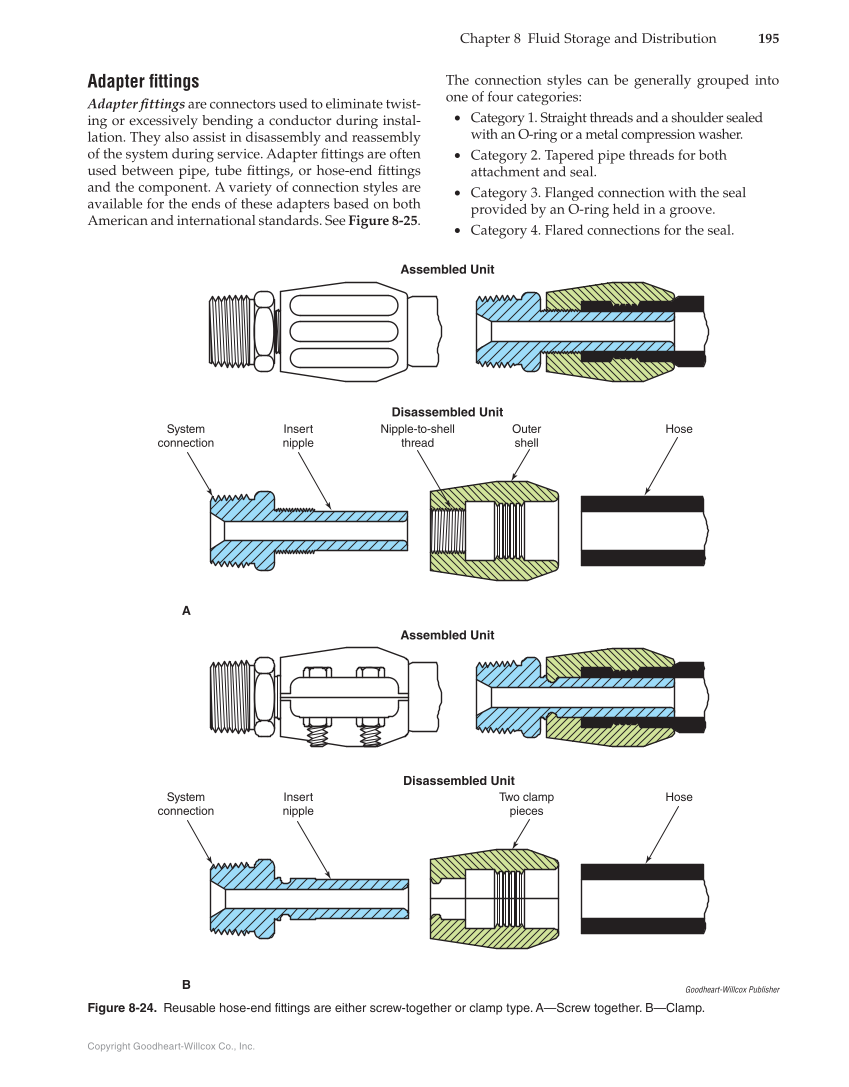 Chapter 8 Fluid Storage and Distribution 195

Adapter fittings

Adapter fittings are connectors used to eliminate twisting or excessively bending a conductor during installation. They also assist in disassembly and reassembly of the system during service. Adapter fittings are often used between pipe, tube fittings, or hose-end fittings and the component. A variety of connection styles are available for the ends of these adapters based on both American and international standards. See Figure 8-25.

The connection styles can be generally grouped into one of four categories:

• Category 1. Straight threads and a shoulder sealed with an O-ring or a metal compression washer.
• Category 2. Tapered pipe threads for both attachment and seal.
• Category 3. Flanged connection with the seal provided by an O-ring held in a groove.
• Category 4. Flared connections for the seal.

Assembled Unit

Disassembled Unit

System connection

Insert nipple

Nipple-to-shell thread

Outer shell

Hose

A

Assembled Unit

Disassembled Unit

System connection

Insert nipple

Two clamp pieces

Hose

B

Goodheart-Willcox Publisher

Figure 8-24. Reusable hose-end fittings are either screw-together or clamp type. A—Screw together. B—Clamp.

Copyright Goodheart-Willcox Co., Inc.