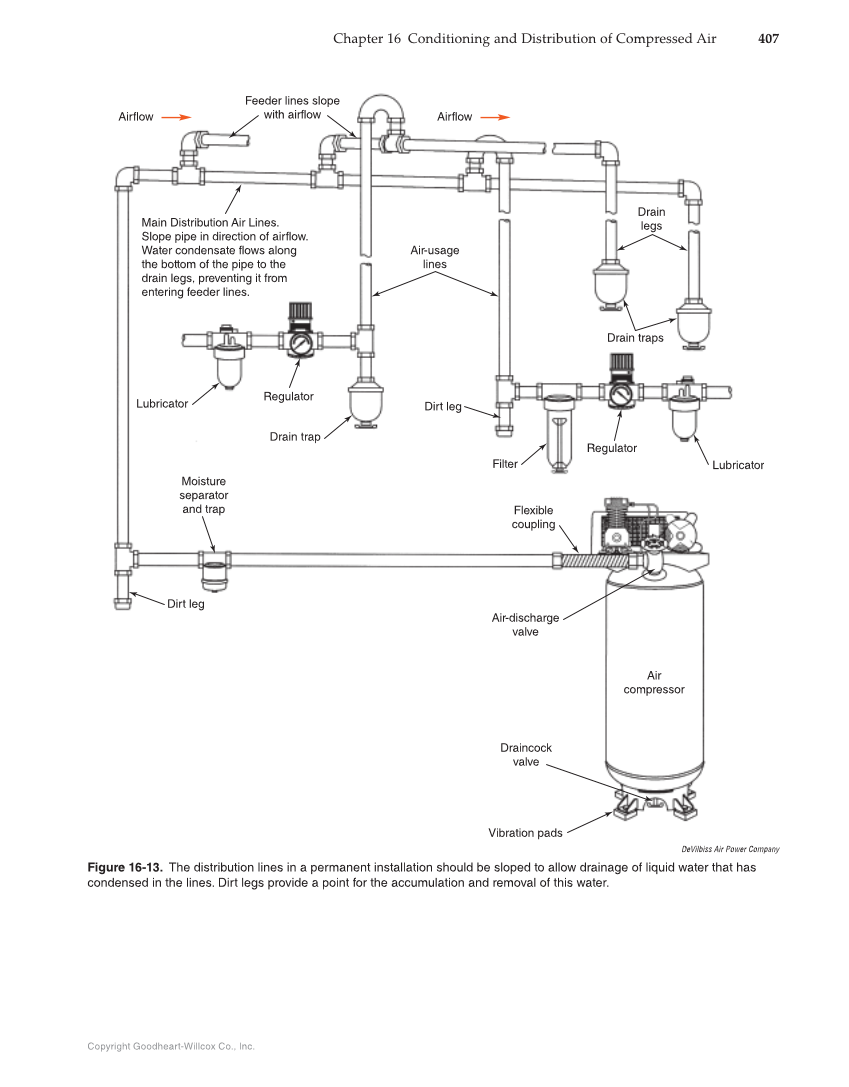 Chapter 16 Conditioning and Distribution of Compressed Air 407

Airflow

Feeder lines slope with airflow

Airflow

Main Distribution Air Lines. Slope pipe in direction of airflow. Water condensate flows along the bottom of the pipe to the drain legs, preventing it from entering feeder lines.

Air-usage lines

Drain legs

Drain traps

Lubricator

Regulator

Drain trap

Dirt leg

Filter

Regulator

Lubricator

Moisture separator and trap

Flexible coupling

Dirt leg

Air-discharge valve

Air compressor

Draincock valve

Vibration pads

DeVilbiss Air Power Company

Figure 16-13. The distribution lines in a permanent installation should be sloped to allow drainage of liquid water that has condensed in the lines. Dirt legs provide a point for the accumulation and removal of this water.

Copyright Goodheart-Willcox Co., Inc.