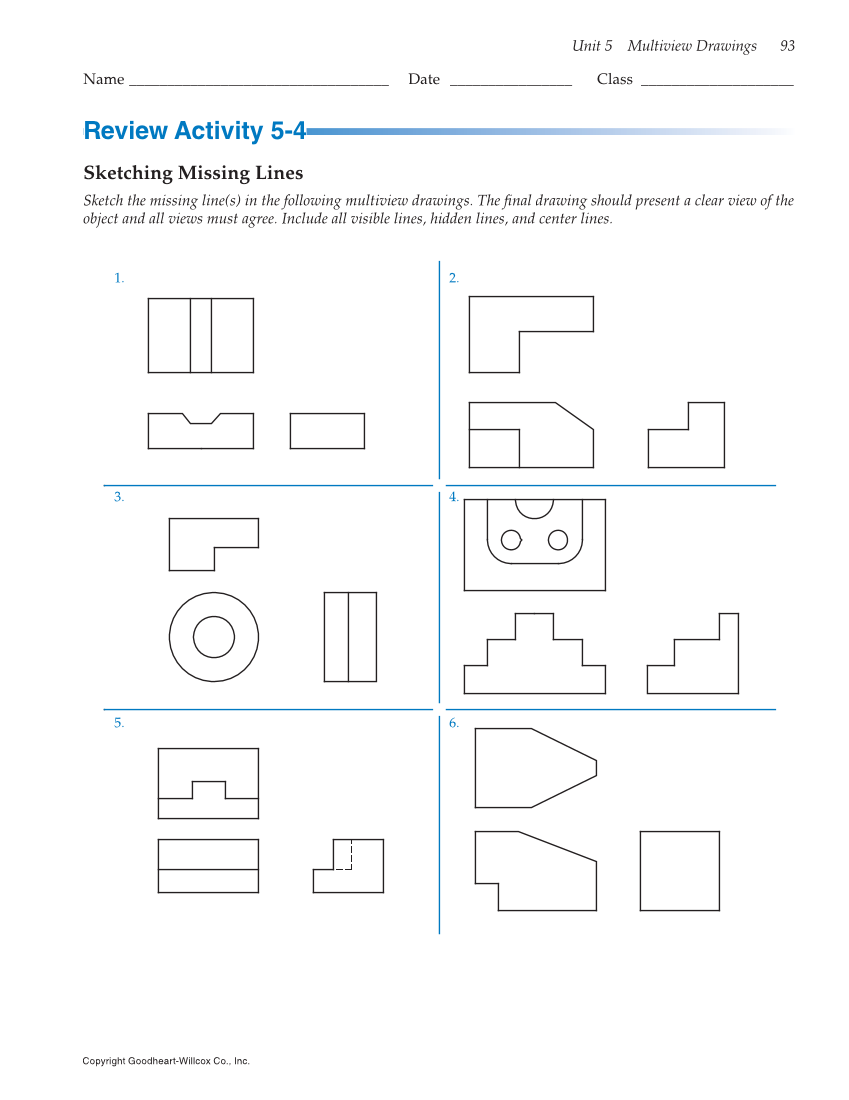 Unit 5 Multiview Drawings 93

Name ______________________________ Date ______________ Class __________________

Review Activity 5-4

Sketching Missing Lines

Sketch the missing line(s) in the following multiview drawings. The final drawing should present a clear view of the object and all views must agree. Include all visible lines, hidden lines, and center lines.

1.

2.

3.

4.

5.

6.

Copyright Goodheart-Willcox Co., Inc.