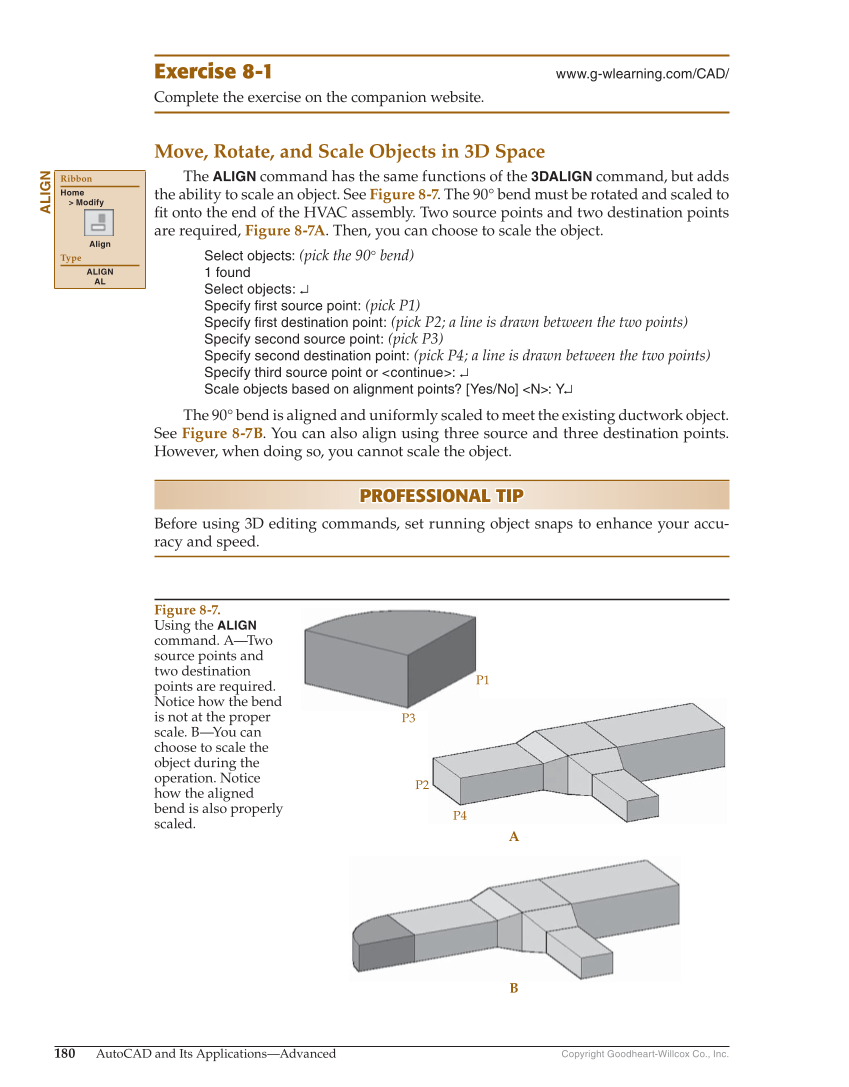 Exercise 8-1 www.g-wlearning.com/CAD/

Complete the exercise on the companion website.

Move, Rotate, and Scale Objects in 3D Space

ALIGN

Ribbon
Home
> Modify
Align
Type
ALIGN
AL

The ALIGN command has the same functions of the 3DALIGN command, but adds the ability to scale an object. See Figure 8-7. The 90° bend must be rotated and scaled to fit onto the end of the HVAC assembly. Two source points and two destination points are required, Figure 8-7A. Then, you can choose to scale the object.

Select objects: (pick the 90° bend)
1 found
Select objects: ↵
Specify first source point: (pick P1)
Specify first destination point: (pick P2; a line is drawn between the two points)
Specify second source point: (pick P3)
Specify second destination point: (pick P4; a line is drawn between the two points)
Specify third source point or <continue>: ↵
Scale objects based on alignment points? [Yes/No] <N>: Y↵

The 90° bend is aligned and uniformly scaled to meet the existing ductwork object. See Figure 8-7B. You can also align using three source and three destination points. However, when doing so, you cannot scale the object.

PROFESSIONAL TIP

Before using 3D editing commands, set running object snaps to enhance your accuracy and speed.

Figure 8-7.
Using the ALIGN command. A—Two source points and two destination points are required. Notice how the bend is not at the proper scale. B—You can choose to scale the object during the operation. Notice how the aligned bend is also properly scaled.

P1
P3
P2
P4
A

B

180 AutoCAD and Its Applications—Advanced Copyright Goodheart-Willcox Co., Inc.