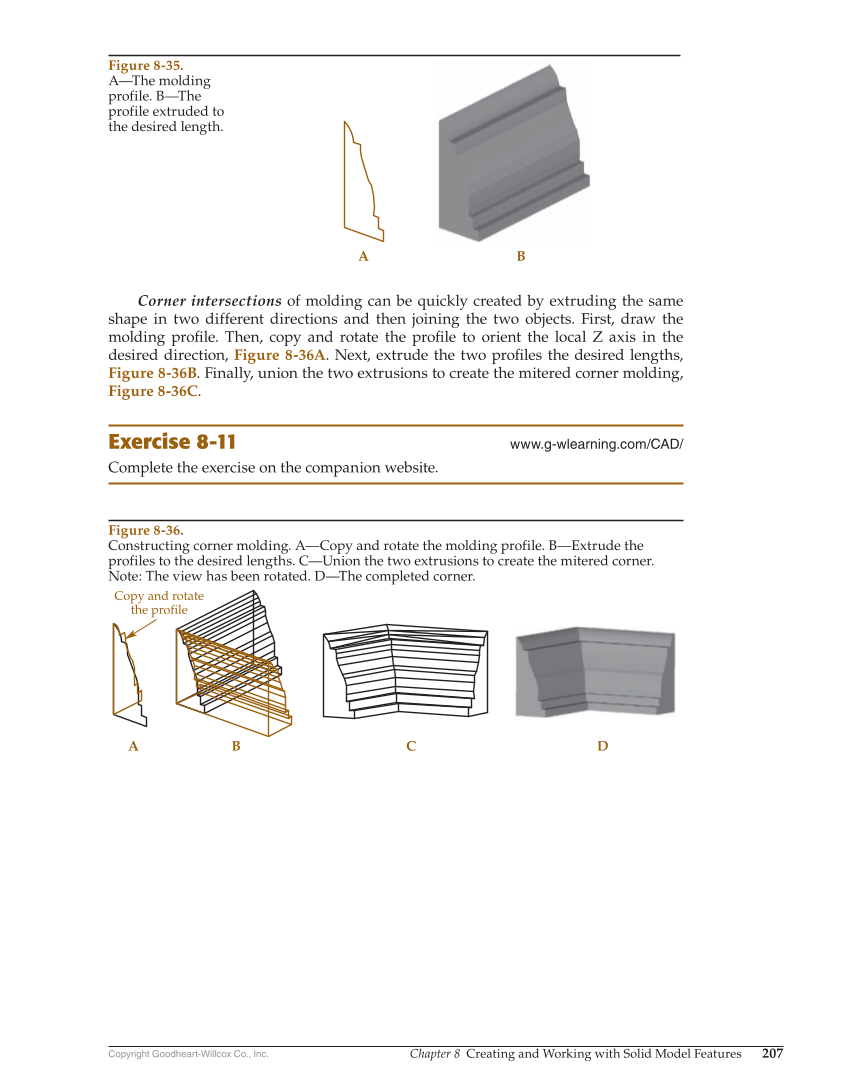 Figure 8-35.
A—The molding profile. B—The profile extruded to the desired length.

A

B

Corner intersections of molding can be quickly created by extruding the same shape in two different directions and then joining the two objects. First, draw the molding profile. Then, copy and rotate the profile to orient the local Z axis in the desired direction, Figure 8-36A. Next, extrude the two profiles the desired lengths, Figure 8-36B. Finally, union the two extrusions to create the mitered corner molding, Figure 8-36C.

Exercise 8-11

www.g-wlearning.com/CAD/

Complete the exercise on the companion website.

Figure 8-36.
Constructing corner molding. A—Copy and rotate the molding profile. B—Extrude the profiles to the desired lengths. C—Union the two extrusions to create the mitered corner. Note: The view has been rotated. D—The completed corner.

Copy and rotate the profile

A

B

C

D

Copyright Goodheart-Willcox Co., Inc.

Chapter 8 Creating and Working with Solid Model Features 207