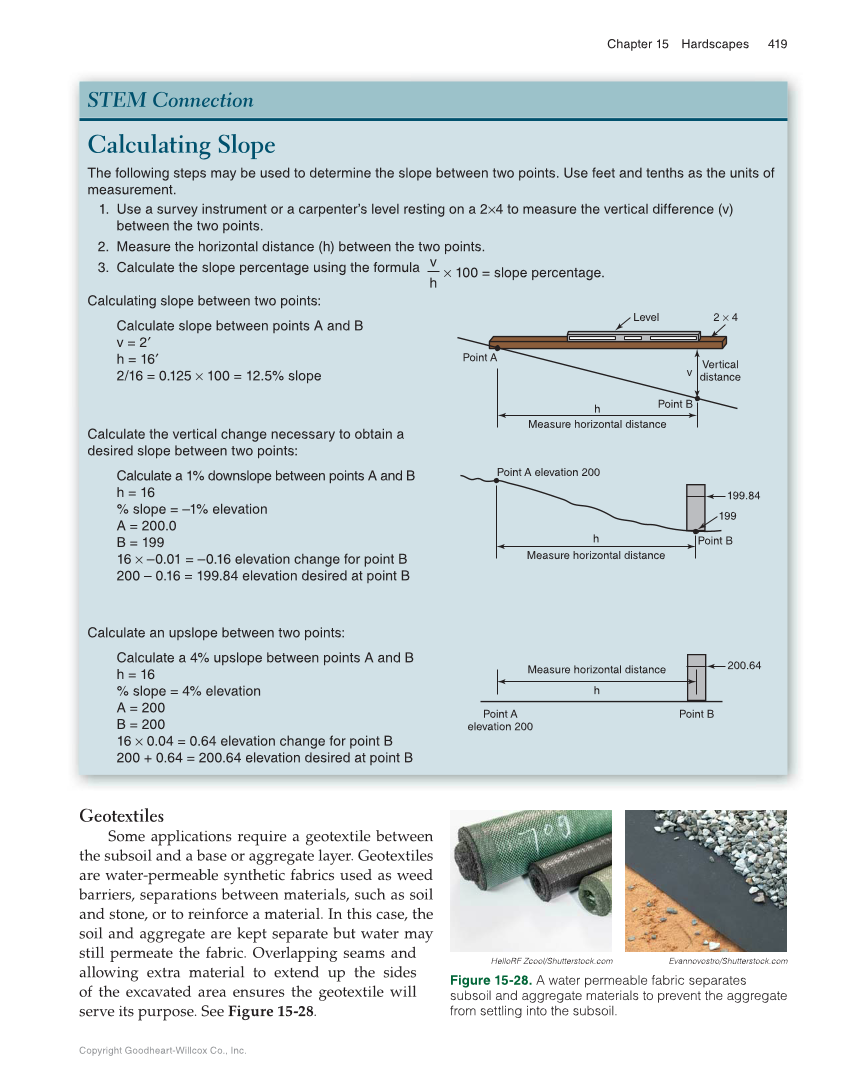 Chapter 15 Hardscapes 419

STEM Connection

Calculating Slope

The following steps may be used to determine the slope between two points. Use feet and tenths as the units of measurement.

1. Use a survey instrument or a carpenter's level resting on a 2×4 to measure the vertical difference (v) between the two points.
2. Measure the horizontal distance (h) between the two points.
3. Calculate the slope percentage using the formula $\frac{v}{h} \times 100$ = slope percentage.

Calculating slope between two points:

Calculate slope between points A and B
v = 2′
h = 16′
2/16 = 0.125 × 100 = 12.5% slope

Level
2 × 4
Point A
v
Vertical distance
Point B
h
Measure horizontal distance

Calculate the vertical change necessary to obtain a desired slope between two points:

Calculate a 1% downslope between points A and B
h = 16
% slope = –1% elevation
A = 200.0
B = 199
16 × –0.01 = –0.16 elevation change for point B
200 – 0.16 = 199.84 elevation desired at point B

Point A elevation 200
199.84
199
h
Point B
Measure horizontal distance

Calculate an upslope between two points:

Calculate a 4% upslope between points A and B
h = 16
% slope = 4% elevation
A = 200
B = 200
16 × 0.04 = 0.64 elevation change for point B
200 + 0.64 = 200.64 elevation desired at point B

Measure horizontal distance
200.64
h
Point A elevation 200
Point B

Geotextiles

Some applications require a geotextile between the subsoil and a base or aggregate layer. Geotextiles are water-permeable synthetic fabrics used as weed barriers, separations between materials, such as soil and stone, or to reinforce a material. In this case, the soil and aggregate are kept separate but water may still permeate the fabric. Overlapping seams and allowing extra material to extend up the sides of the excavated area ensures the geotextile will serve its purpose. See Figure 15-28.

HelloRF Zcool/Shutterstock.com
Evannovostro/Shutterstock.com

Figure 15-28. A water permeable fabric separates subsoil and aggregate materials to prevent the aggregate from settling into the subsoil.

Copyright Goodheart-Willcox Co., Inc.